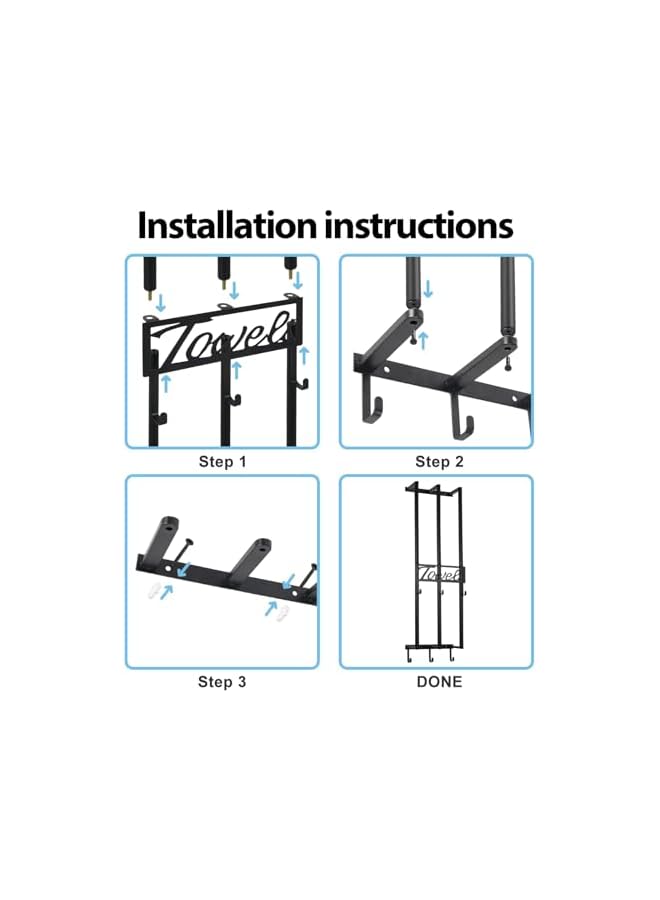 Installation instructions

Towels

Step 1

Step 2

Step 3

Towels

DONE