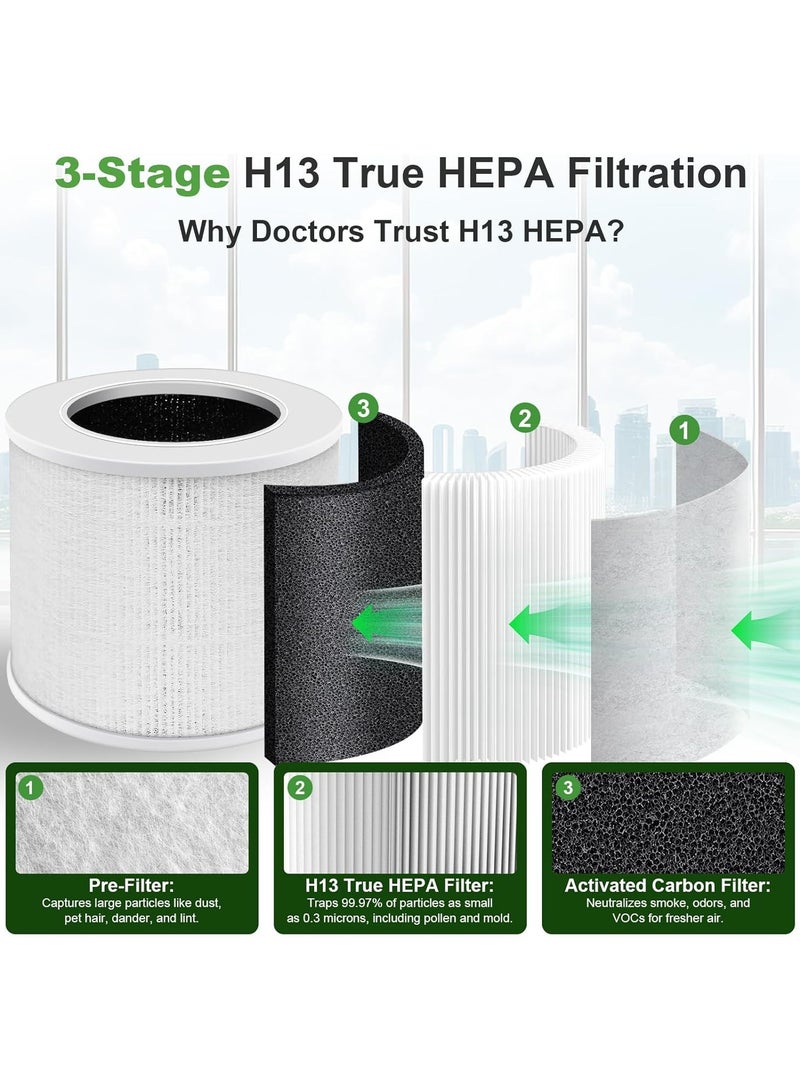 3-Stage H13 True HEPA Filtration

Why Doctors Trust H13 HEPA?

3

2

1

1

Pre-Filter:
Captures large particles like dust, pet hair, dander, and lint.

2

H13 True HEPA Filter:
Traps 99.97% of particles as small as 0.3 microns, including pollen and mold.

3

Activated Carbon Filter:
Neutralizes smoke, odors, and VOCs for fresher air.