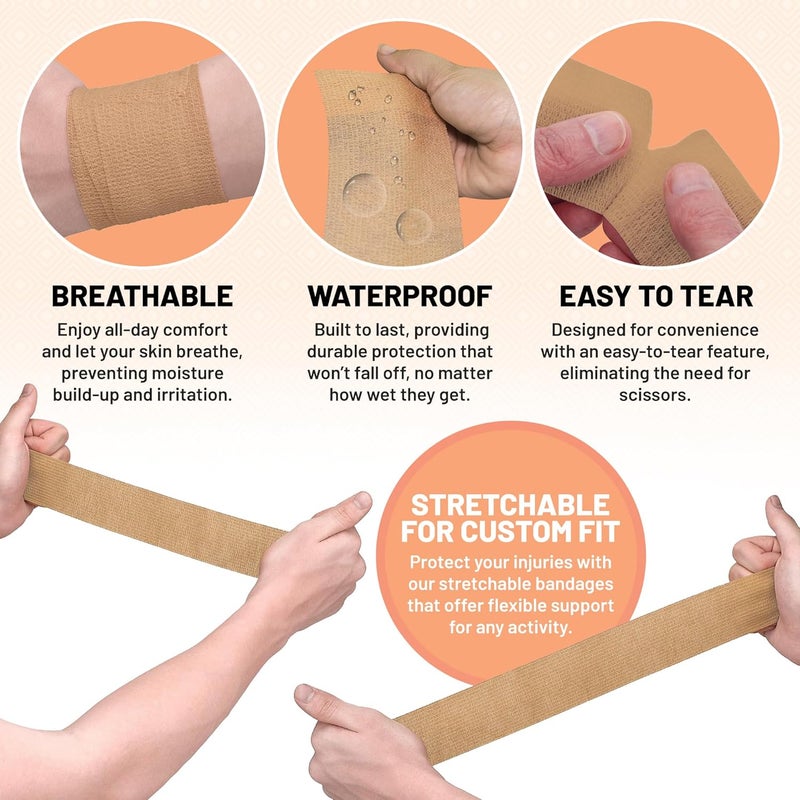 BREATHABLE
Enjoy all-day comfort and let your skin breathe, preventing moisture build-up and irritation.

WATERPROOF
Built to last, providing durable protection that won't fall off, no matter how wet they get.

EASY TO TEAR
Designed for convenience with an easy-to-tear feature, eliminating the need for scissors.

STRETCHABLE FOR CUSTOM FIT
Protect your injuries with our stretchable bandages that offer flexible support for any activity.