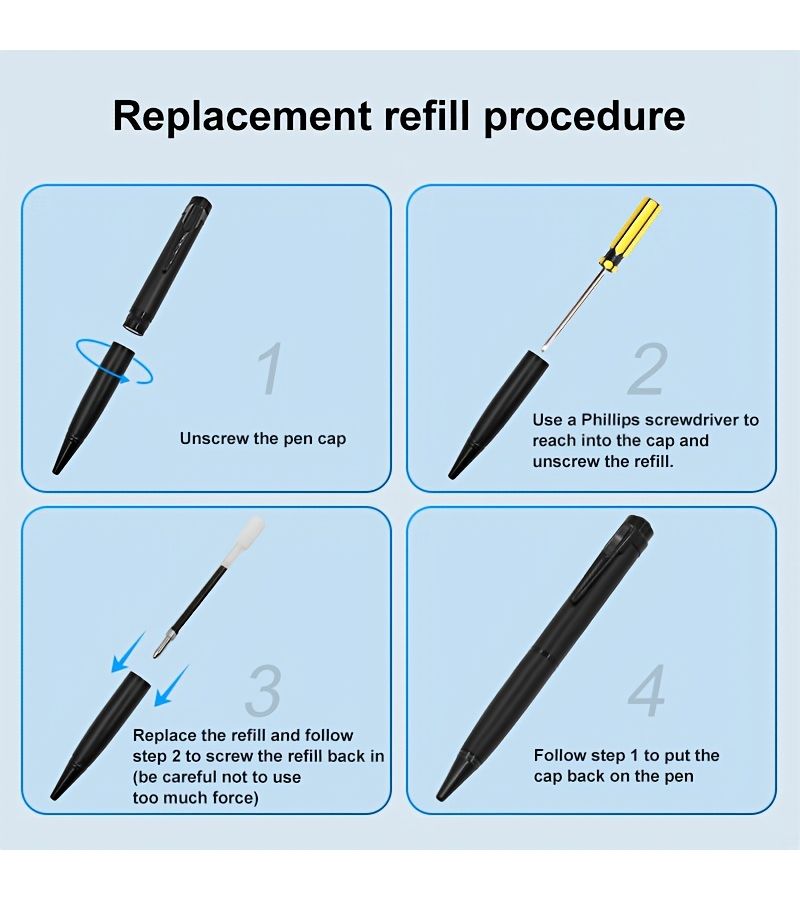 Replacement refill procedure

1

Unscrew the pen cap

2

Use a Phillips screwdriver to reach into the cap and unscrew the refill.

3

Replace the refill and follow step 2 to screw the refill back in (be careful not to use too much force)

4

Follow step 1 to put the cap back on the pen