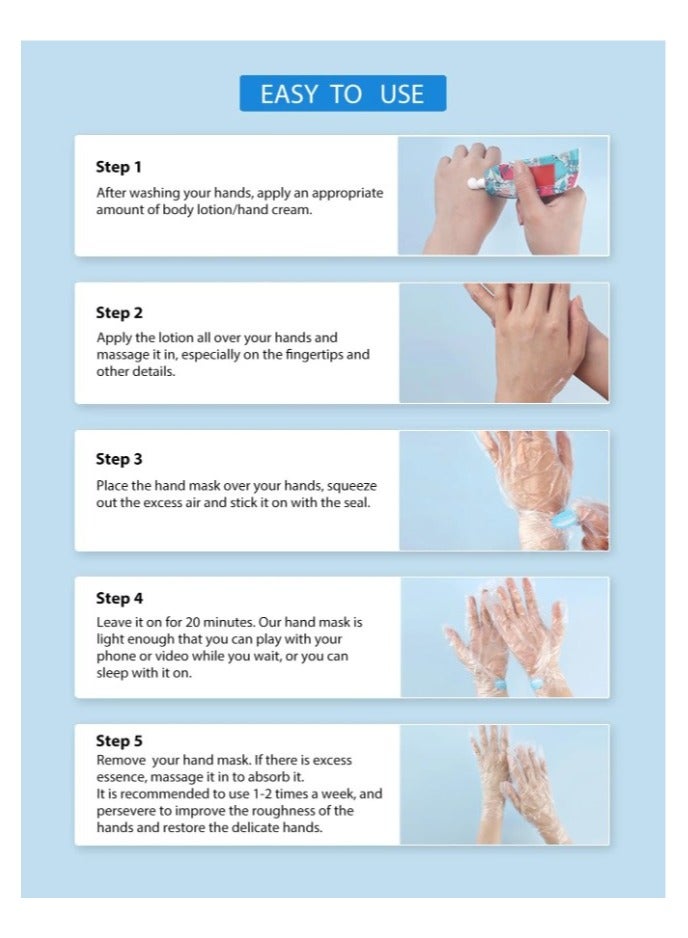 EASY TO USE

Step 1
After washing your hands, apply an appropriate amount of body lotion/hand cream.

Step 2
Apply the lotion all over your hands and massage it in, especially on the fingertips and other details.

Step 3
Place the hand mask over your hands, squeeze out the excess air and stick it on with the seal.

Step 4
Leave it on for 20 minutes. Our hand mask is light enough that you can play with your phone or video while you wait, or you can sleep with it on.

Step 5
Remove your hand mask. If there is excess essence, massage it in to absorb it.
It is recommended to use 1-2 times a week, and persevere to improve the roughness of the hands and restore the delicate hands.