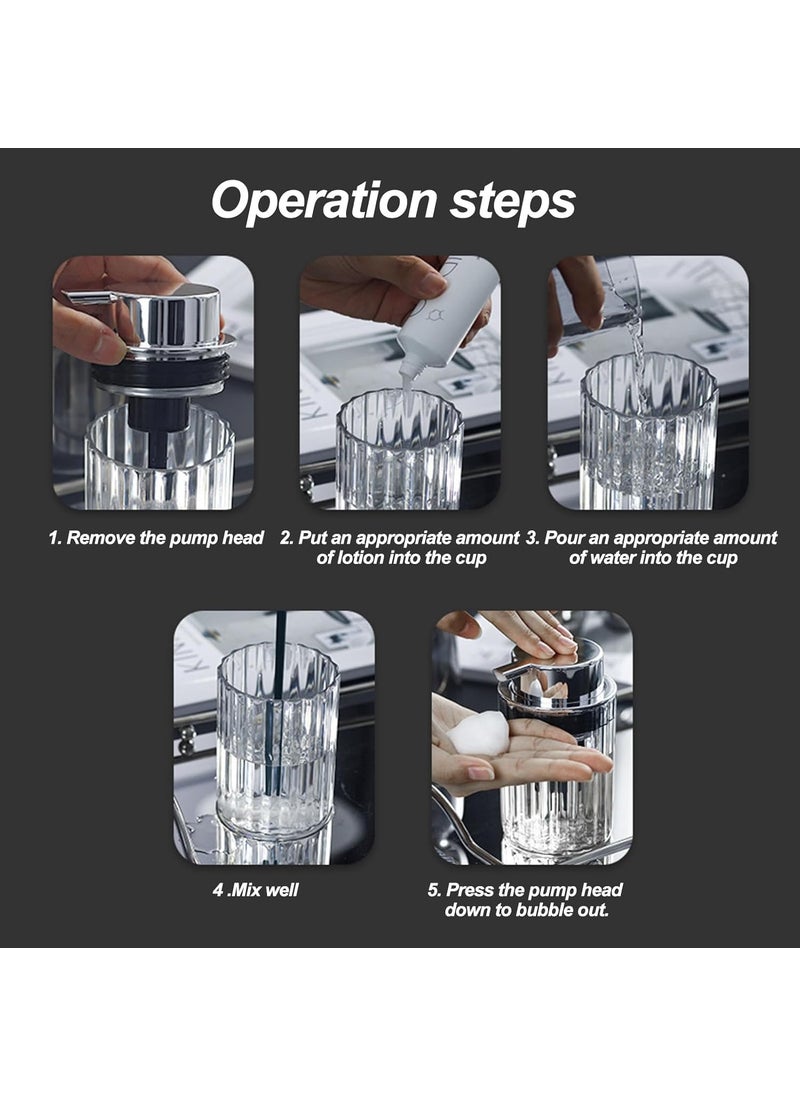 Operation steps

1. Remove the pump head

2. Put an appropriate amount of lotion into the cup

3. Pour an appropriate amount of water into the cup

4 .Mix well

5. Press the pump head down to bubble out.