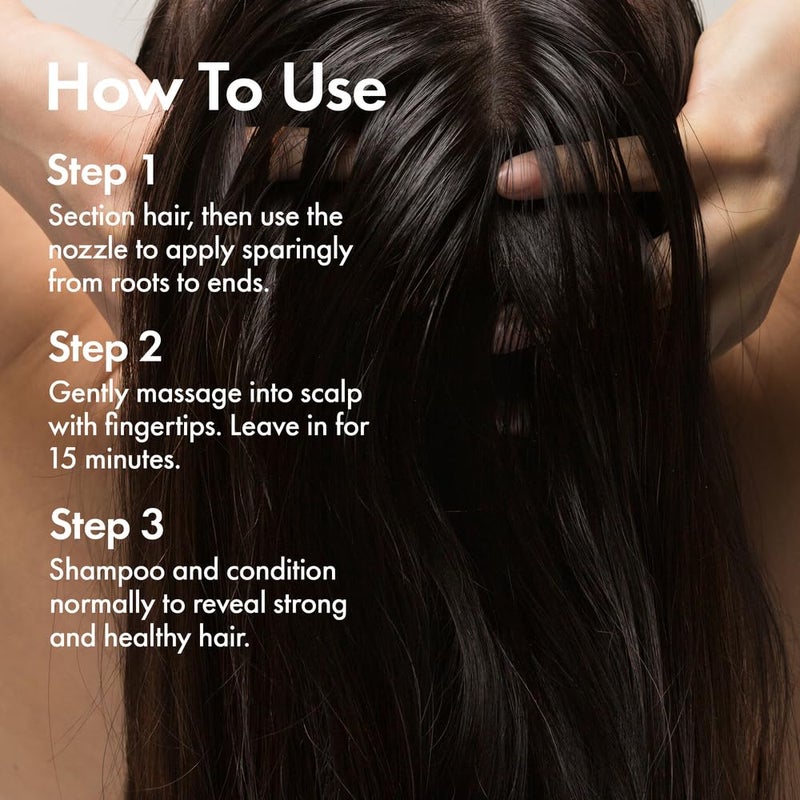 How To Use

Step 1

Section hair, then use the nozzle to apply sparingly from roots to ends.

Step 2

Gently massage into scalp with fingertips. Leave in for 15 minutes.

Step 3

Shampoo and condition normally to reveal strong and healthy hair.