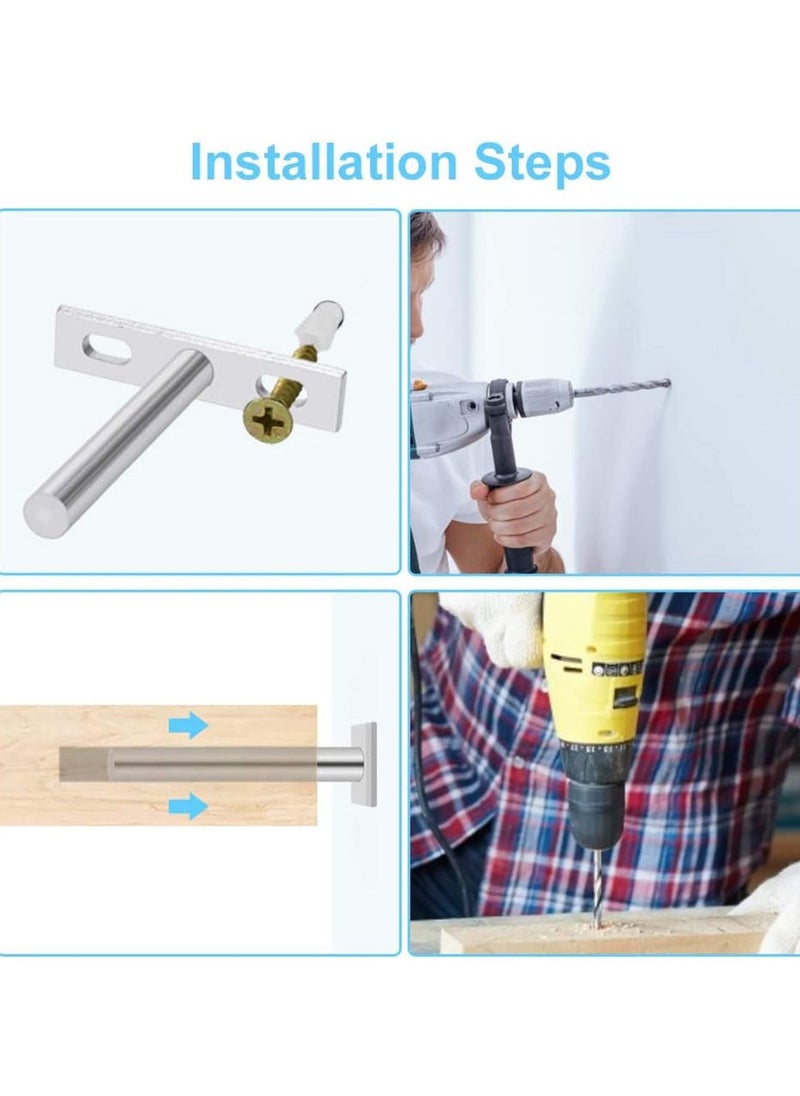 Installation Steps