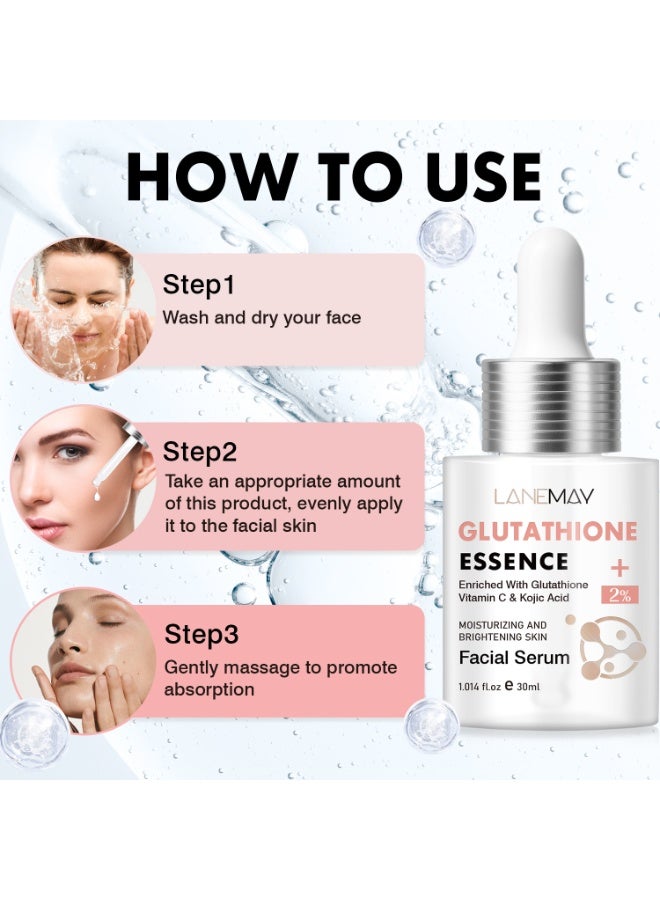 HOW TO USE

Step1
Wash and dry your face

Step2
Take an appropriate amount of this product, evenly apply it to the facial skin

Step3
Gently massage to promote absorption

LANEMAY
GLUTATHIONE
ESSENCE
+
2%
Enriched With Glutathione Vitamin C & Kojic Acid
MOISTURIZING AND BRIGHTENING SKIN
Facial Serum
1.014 fl.oz e 30ml