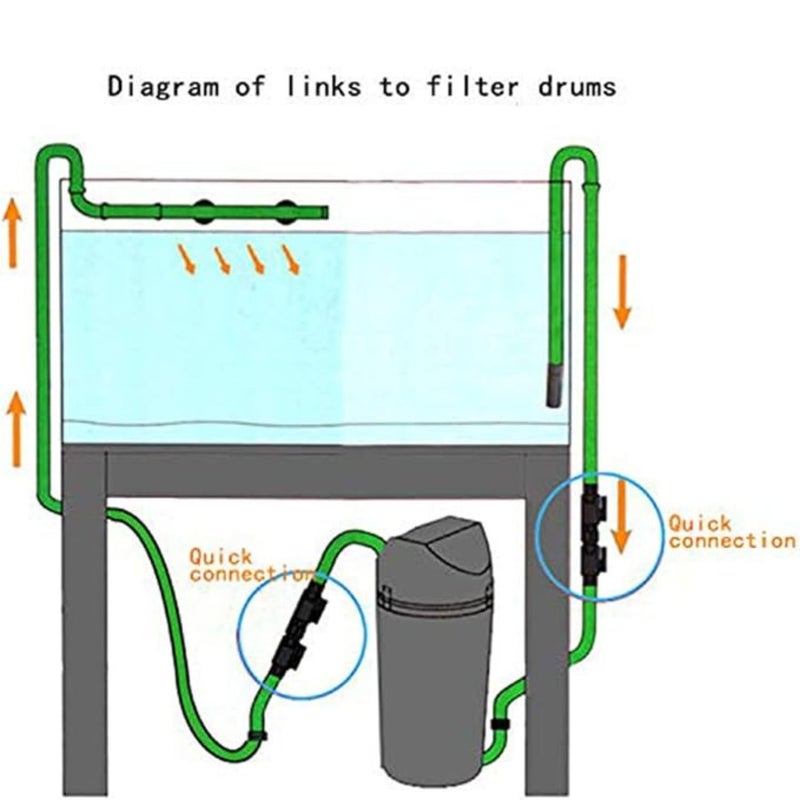 Diagram of links to filter drums

Quick connection

Quick connection