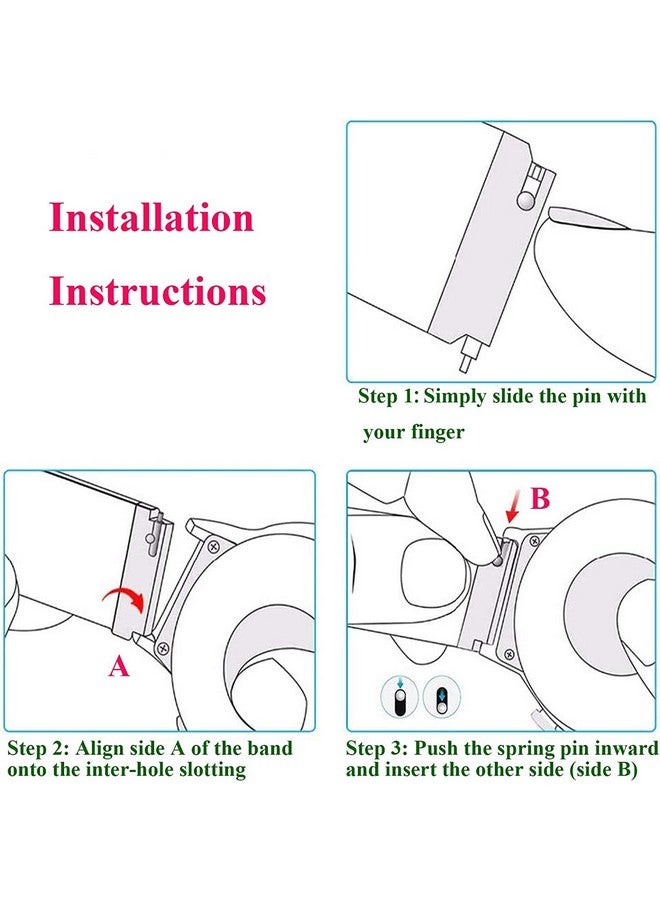 Installation Instructions

Step 1: Simply slide the pin with your finger

A

Step 2: Align side A of the band onto the inter-hole slotting

B

Step 3: Push the spring pin inward and insert the other side (side B)