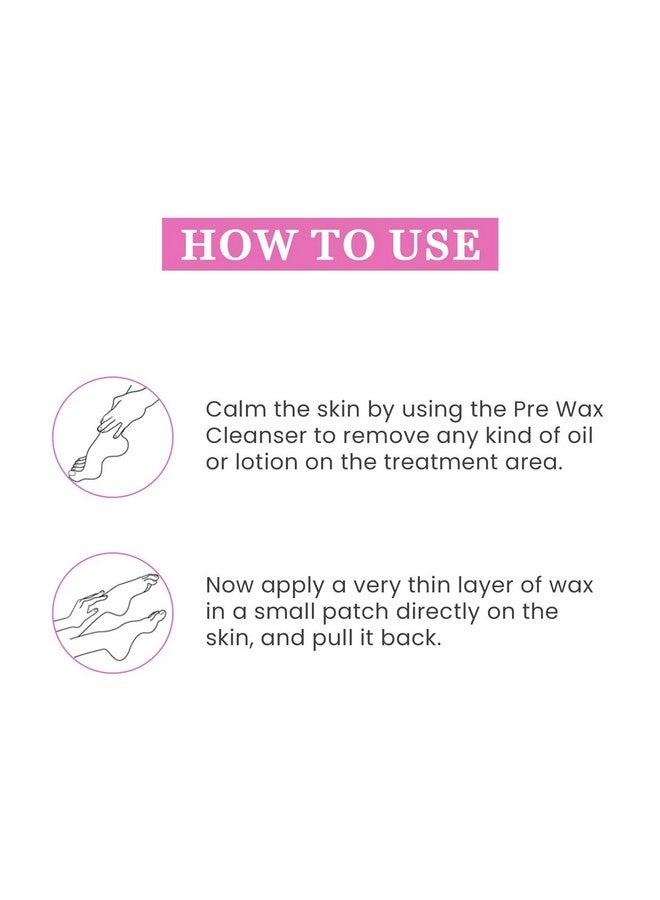 HOW TO USE

Calm the skin by using the Pre Wax Cleanser to remove any kind of oil or lotion on the treatment area.

Now apply a very thin layer of wax in a small patch directly on the skin, and pull it back.