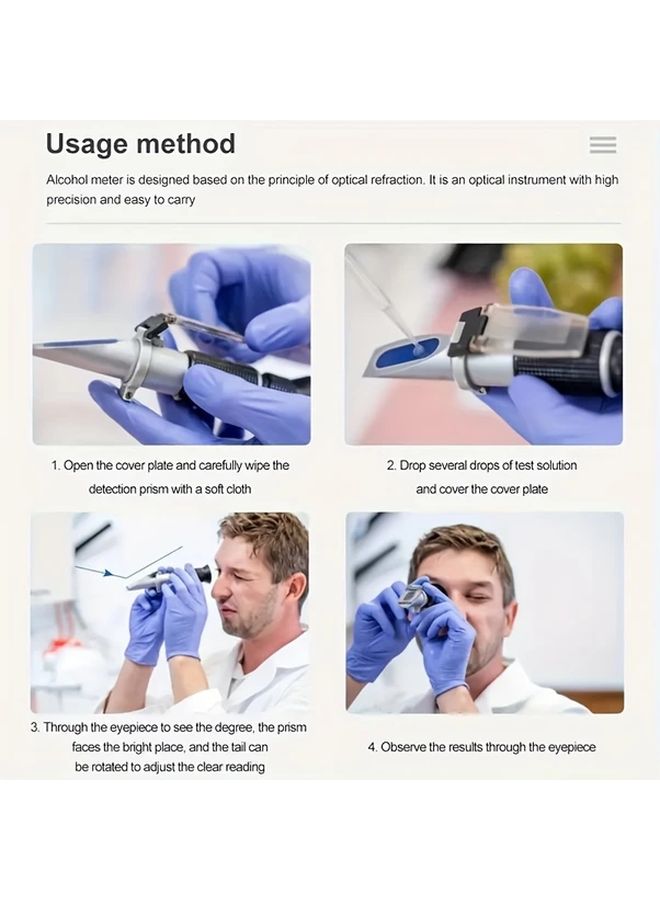 Usage method

Alcohol meter is designed based on the principle of optical refraction. It is an optical instrument with high precision and easy to carry

1. Open the cover plate and carefully wipe the detection prism with a soft cloth

2. Drop several drops of test solution and cover the cover plate

3. Through the eyepiece to see the degree, the prism faces the bright place, and the tail can be rotated to adjust the clear reading

4. Observe the results through the eyepiece