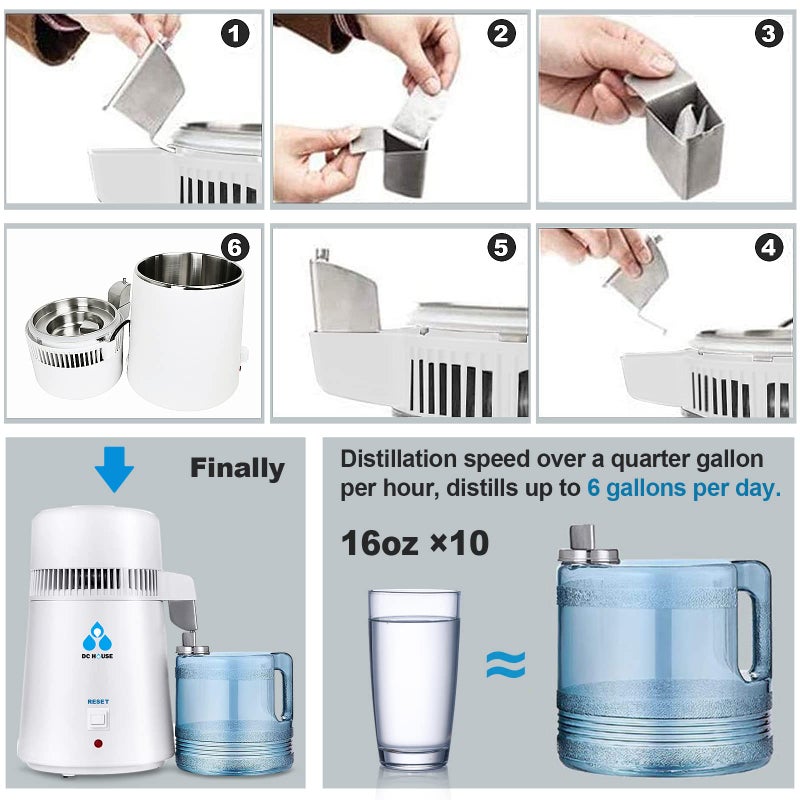 1

2

3

6

5

4

Finally

DC HOUSE

RESET

Distillation speed over a quarter gallon per hour, distills up to 6 gallons per day.

16oz ×10

≈