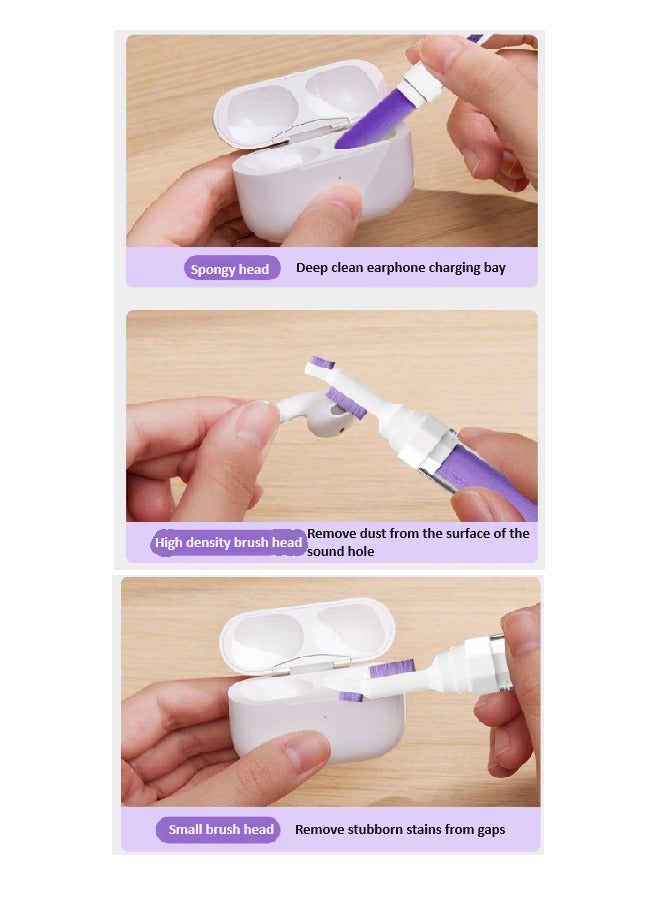 Spongy head
Deep clean earphone charging bay

High density brush head
Remove dust from the surface of the sound hole

Small brush head
Remove stubborn stains from gaps