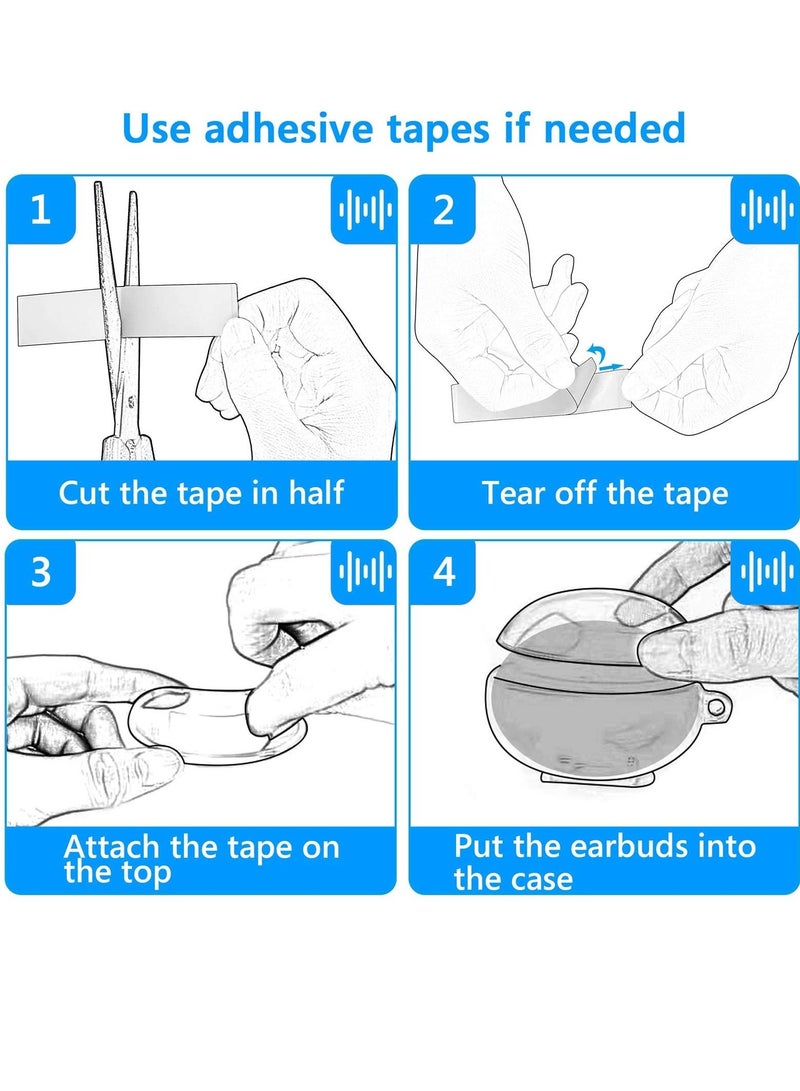 Use adhesive tapes if needed

1

Cut the tape in half

2

Tear off the tape

3

Attach the tape on the top

4

Put the earbuds into the case