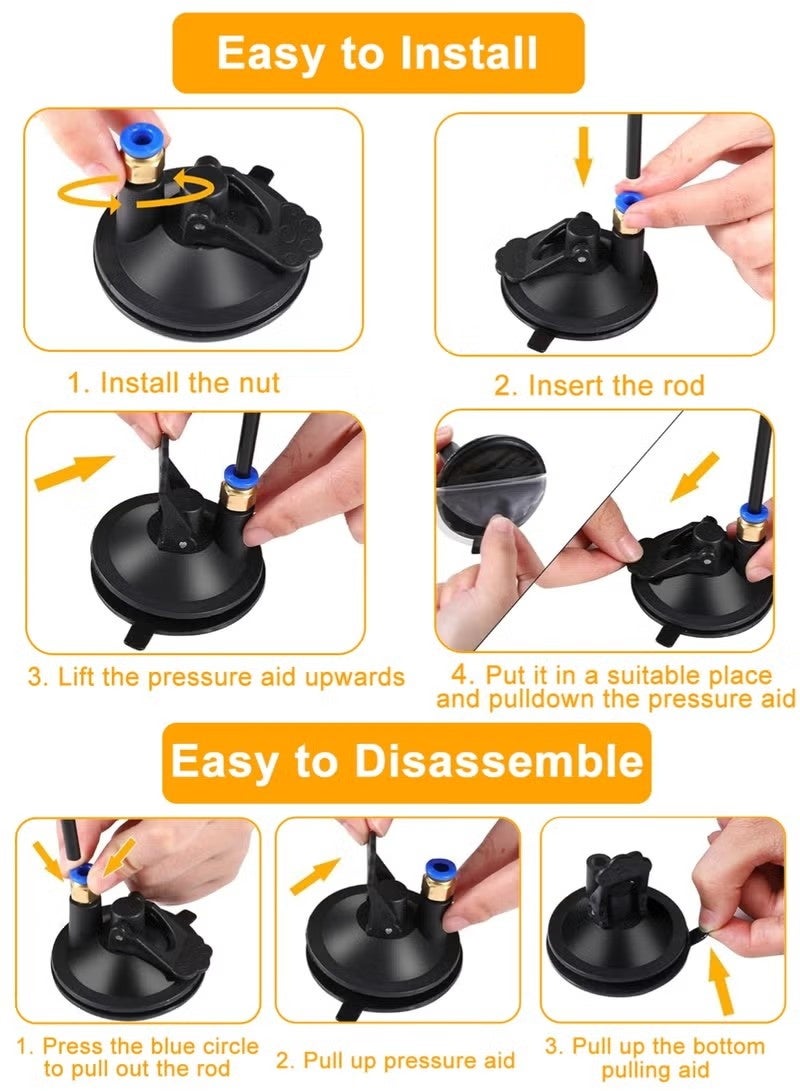 Easy to Install

1. Install the nut

2. Insert the rod

3. Lift the pressure aid upwards

4. Put it in a suitable place and pulldown the pressure aid

Easy to Disassemble

1. Press the blue circle to pull out the rod

2. Pull up pressure aid

3. Pull up the bottom pulling aid