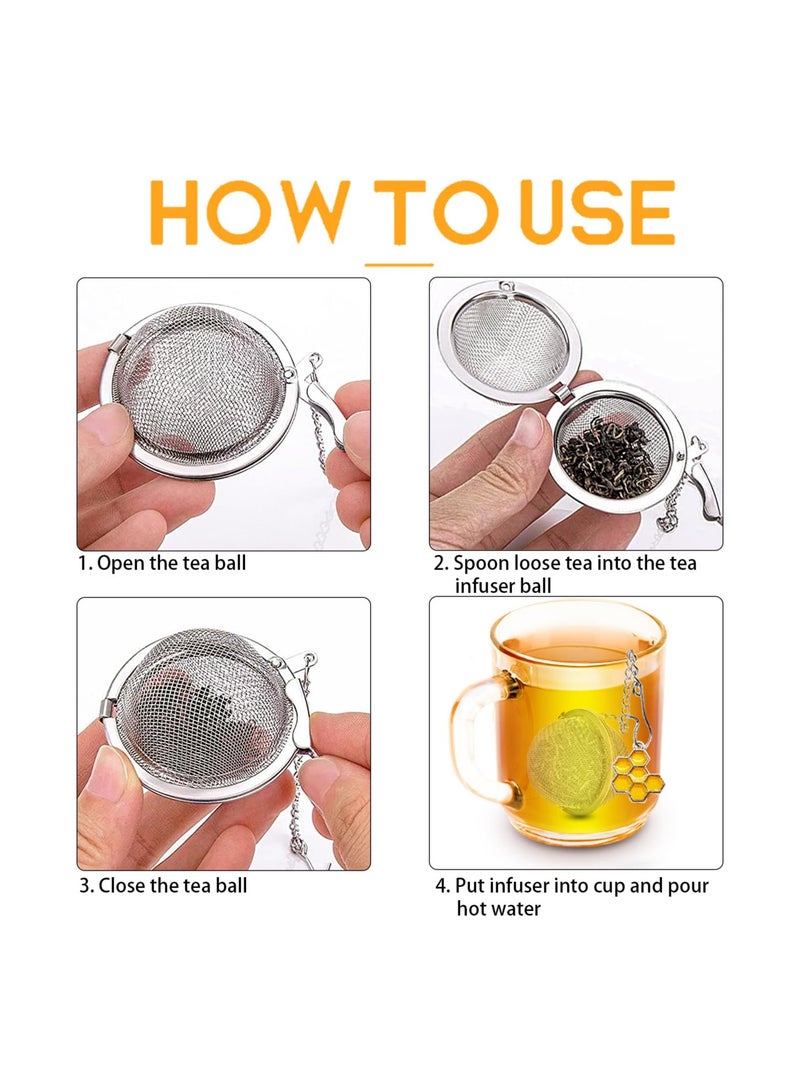 HOW TO USE

1. Open the tea ball

2. Spoon loose tea into the tea infuser ball

3. Close the tea ball

4. Put infuser into cup and pour hot water