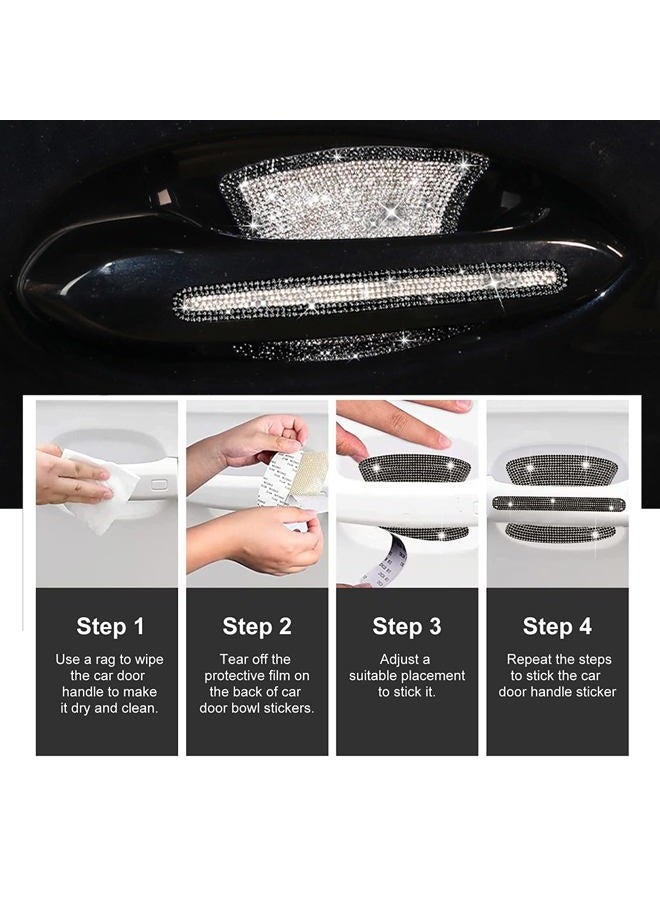 Step 1
Use a rag to wipe the car door handle to make it dry and clean.

Step 2
Tear off the protective film on the back of car door bowl stickers.

Step 3
Adjust a suitable placement to stick it.

Step 4
Repeat the steps to stick the car door handle sticker