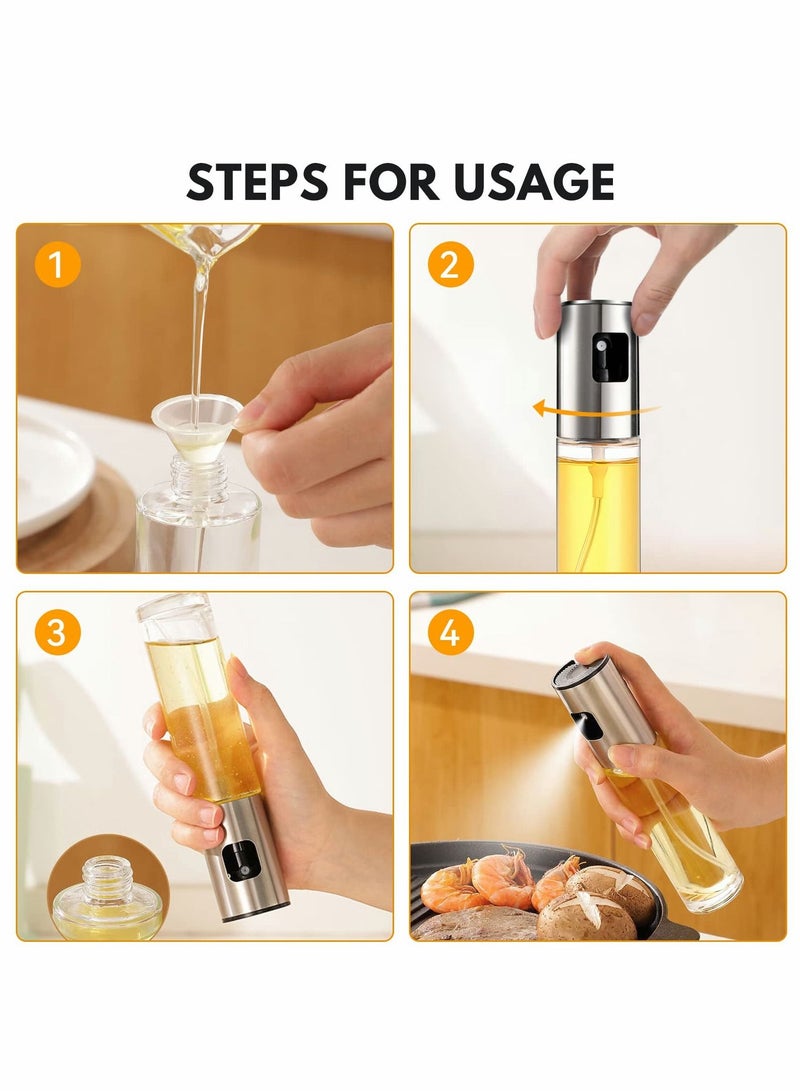 STEPS FOR USAGE

1

2

3

4