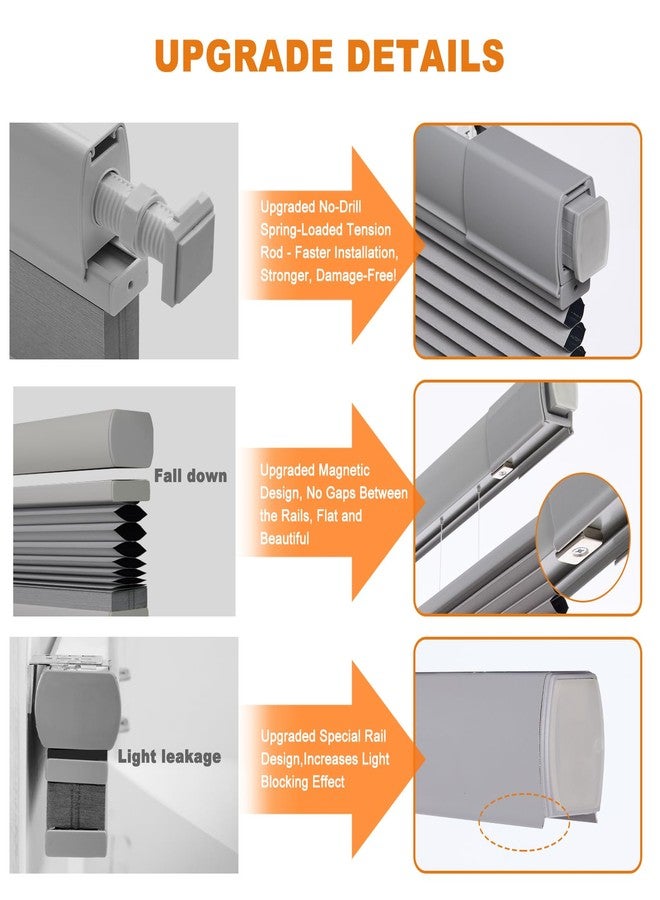 UPGRADE DETAILS

Upgraded No-Drill Spring-Loaded Tension Rod - Faster Installation, Stronger, Damage-Free!

Fall down

Upgraded Magnetic Design, No Gaps Between the Rails, Flat and Beautiful

Light leakage

Upgraded Special Rail Design,Increases Light Blocking Effect