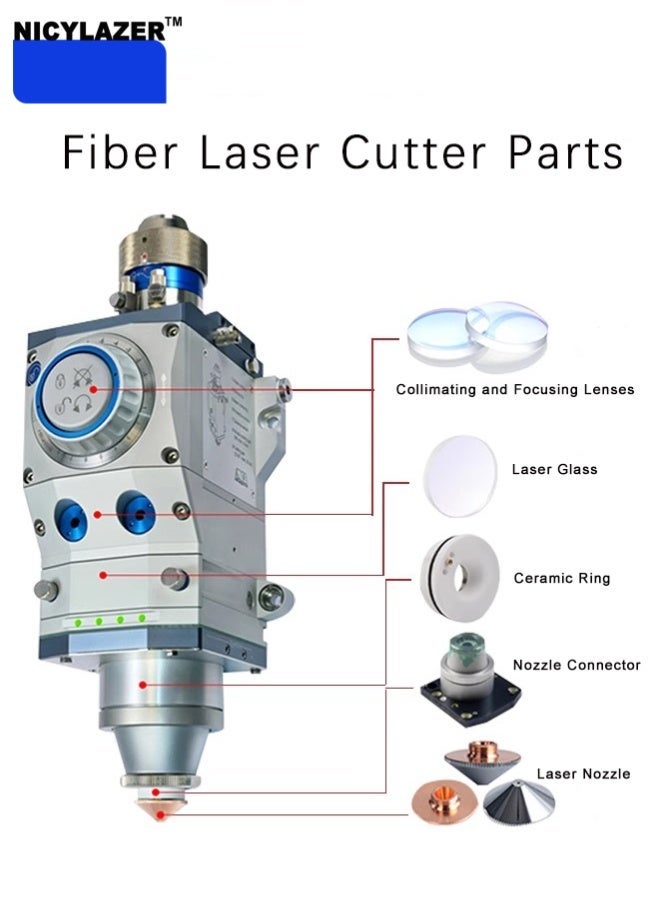 NICYLAZER™

Fiber Laser Cutter Parts

Collimating and Focusing Lenses

Laser Glass

Ceramic Ring

Nozzle Connector

Laser Nozzle