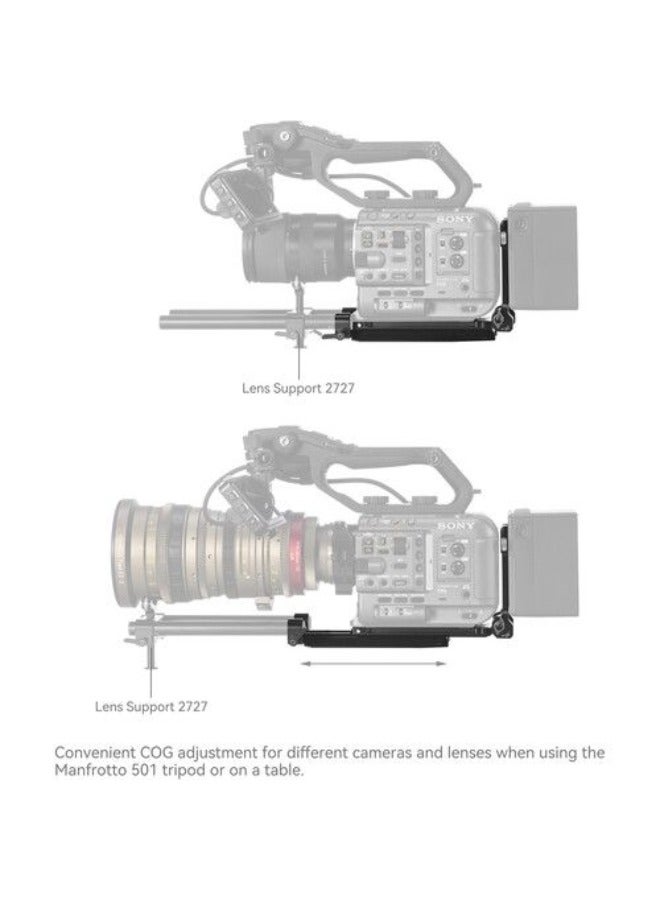 SONY

Lens Support 2727

SONY

Lens Support 2727

Convenient COG adjustment for different cameras and lenses when using the Manfrotto 501 tripod or on a table.