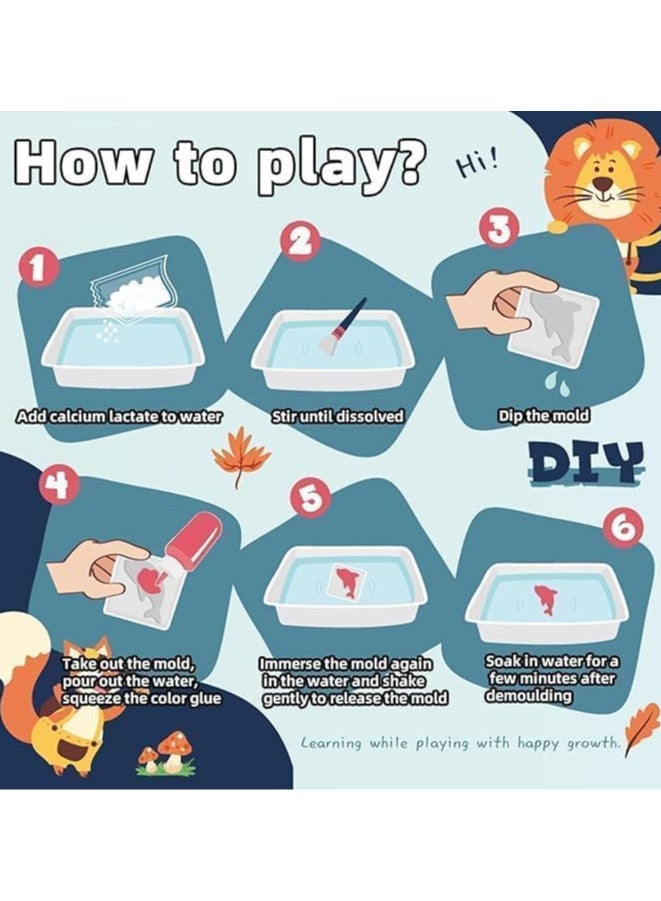 How to play?

Hi!

1
Add calcium lactate to water

2
Stir until dissolved

3
Dip the mold

DIY

4
Take out the mold, pour out the water, squeeze the color glue

5
Immerse the mold again in the water and shake gently to release the mold

6
Soak in water for a few minutes after demoulding

Learning while playing with happy growth.