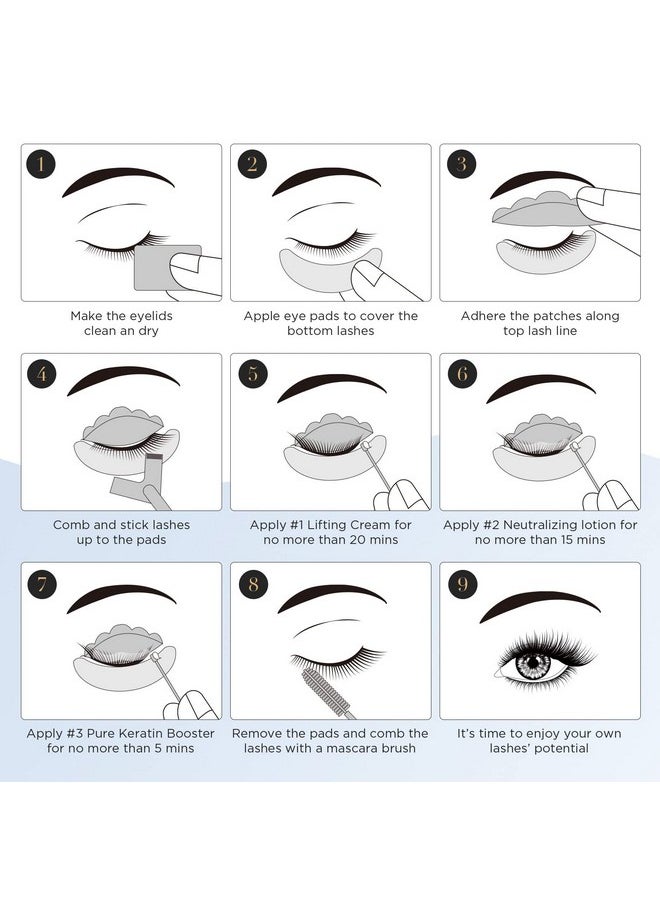 1

Make the eyelids clean an dry

2

Apple eye pads to cover the bottom lashes

3

Adhere the patches along top lash line

4

Comb and stick lashes up to the pads

5

Apply #1 Lifting Cream for no more than 20 mins

6

Apply #2 Neutralizing lotion for no more than 15 mins

7

Apply #3 Pure Keratin Booster for no more than 5 mins

8

Remove the pads and comb the lashes with a mascara brush

9

It's time to enjoy your own lashes' potential