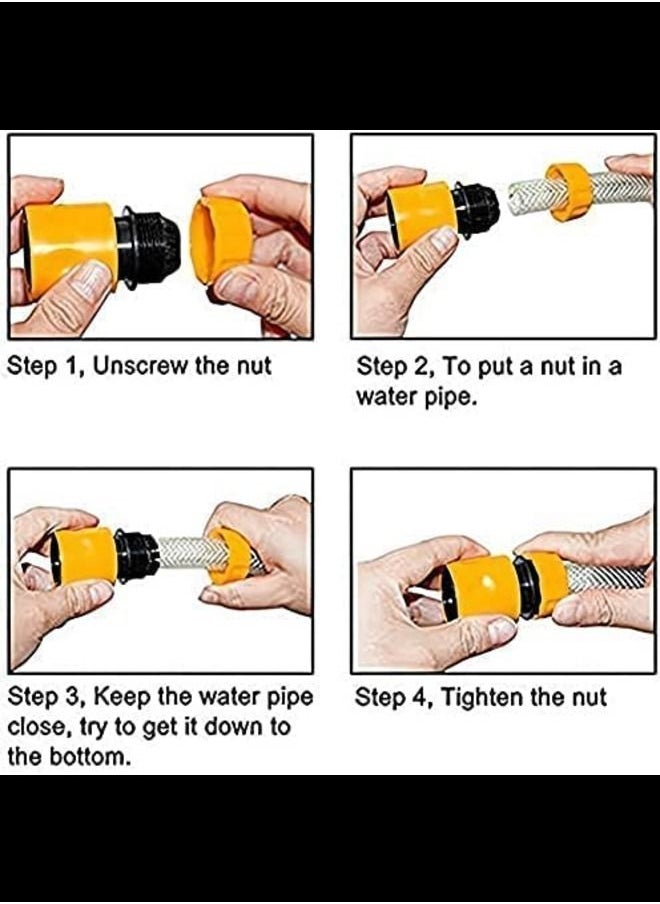 Step 1, Unscrew the nut

Step 2, To put a nut in a water pipe.

Step 3, Keep the water pipe close, try to get it down to the bottom.

Step 4, Tighten the nut