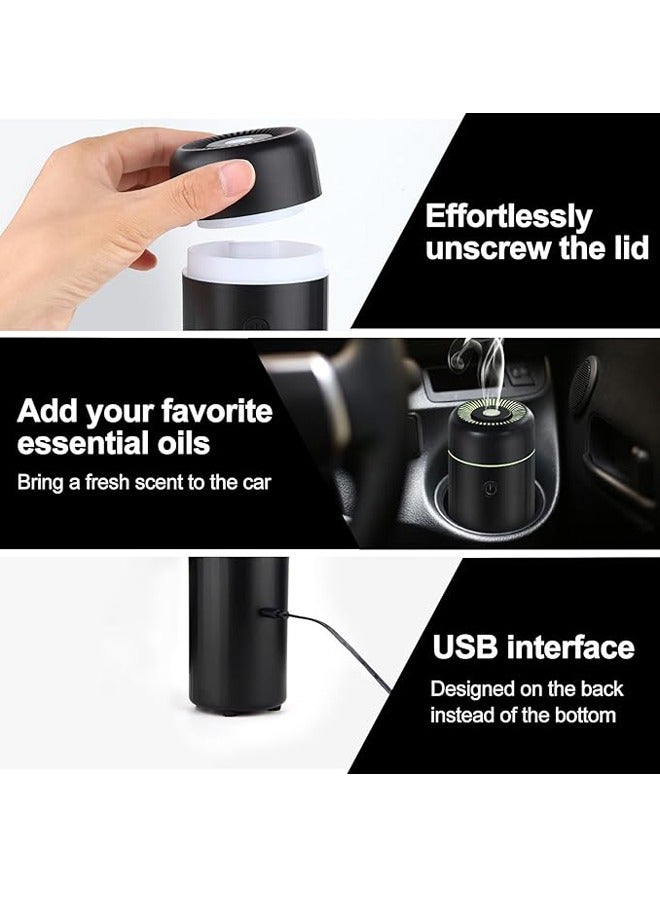 Effortlessly unscrew the lid

Add your favorite essential oils

Bring a fresh scent to the car

USB interface

Designed on the back instead of the bottom