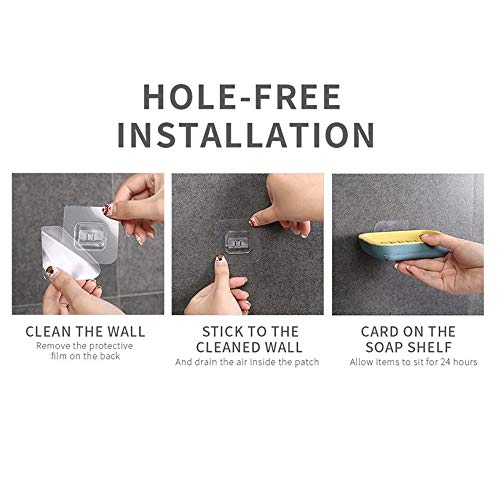 HOLE-FREE INSTALLATION

CLEAN THE WALL
Remove the protective film on the back

STICK TO THE CLEANED WALL
And drain the air inside the patch

CARD ON THE SOAP SHELF
Allow items to sit for 24 hours