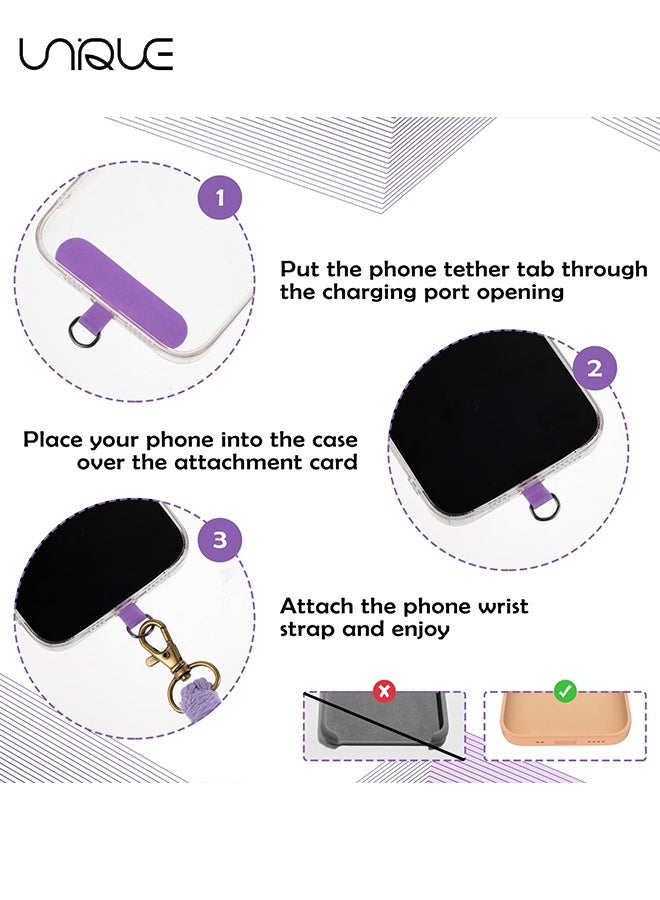 UNIQUE

1

Put the phone tether tab through the charging port opening

2

Place your phone into the case over the attachment card

3

Attach the phone wrist strap and enjoy