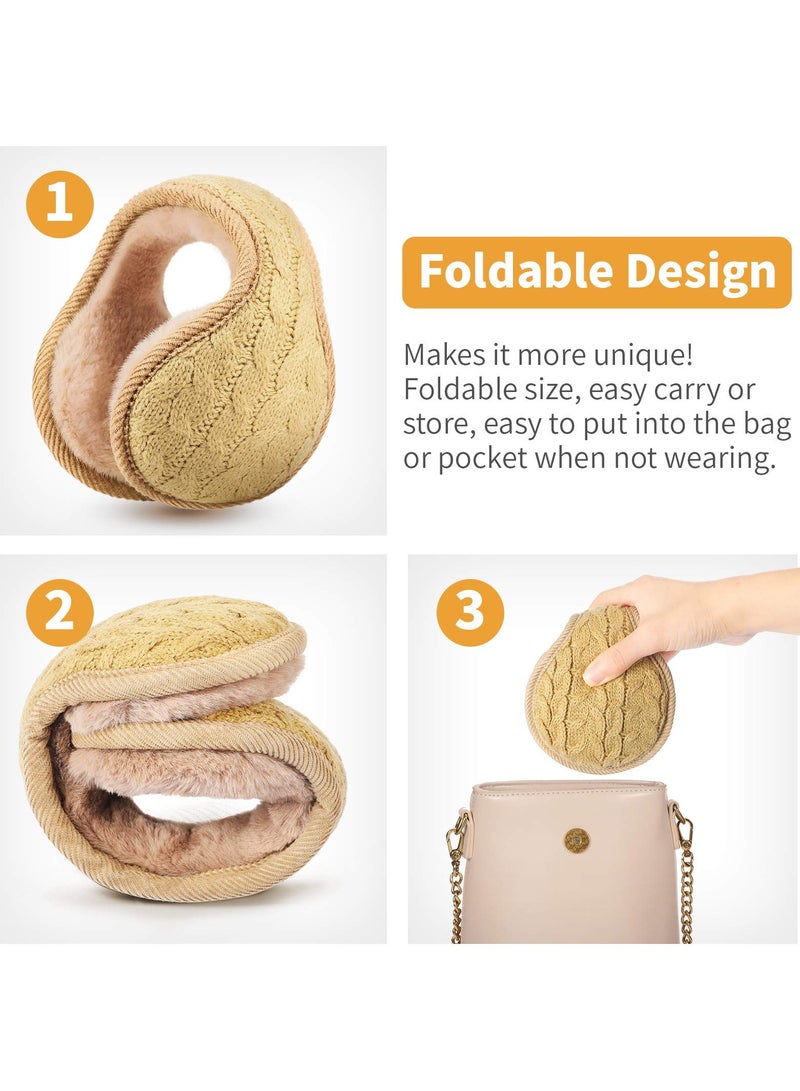 1

Foldable Design

Makes it more unique! Foldable size, easy carry or store, easy to put into the bag or pocket when not wearing.

2

3