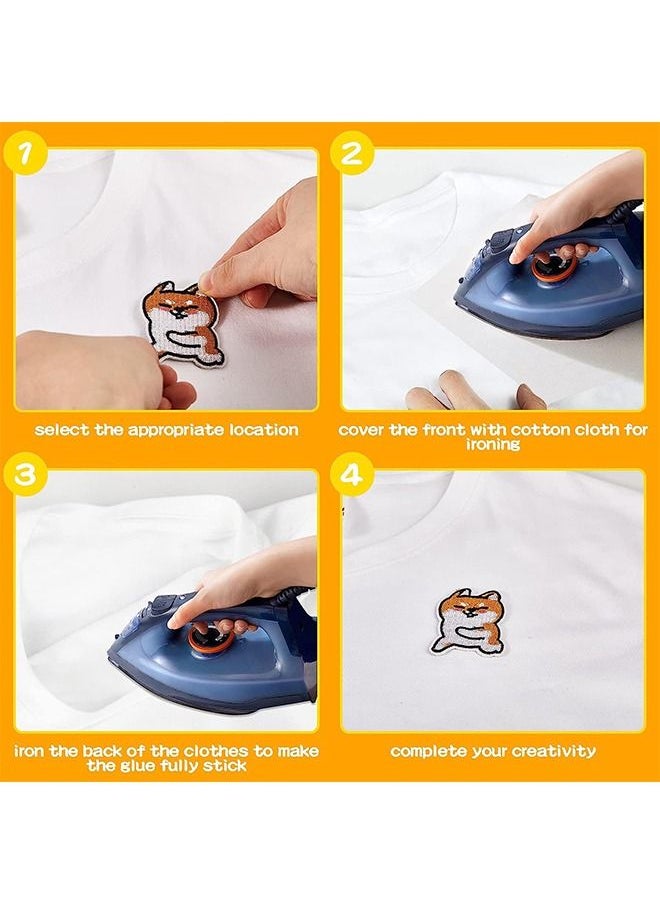 1

select the appropriate location

2

cover the front with cotton cloth for ironing

3

iron the back of the clothes to make the glue fully stick

4

complete your creativity