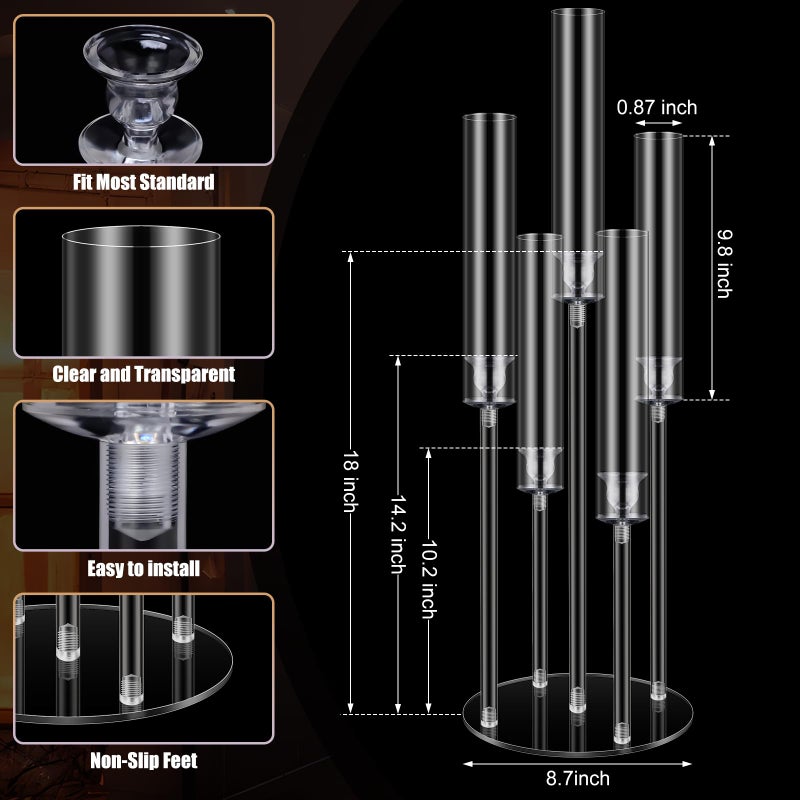 Fit Most Standard

Clear and Transparent

Easy to install

Non-Slip Feet

0.87 inch

9.8 inch

18 inch

14.2 inch

10.2 inch

8.7inch