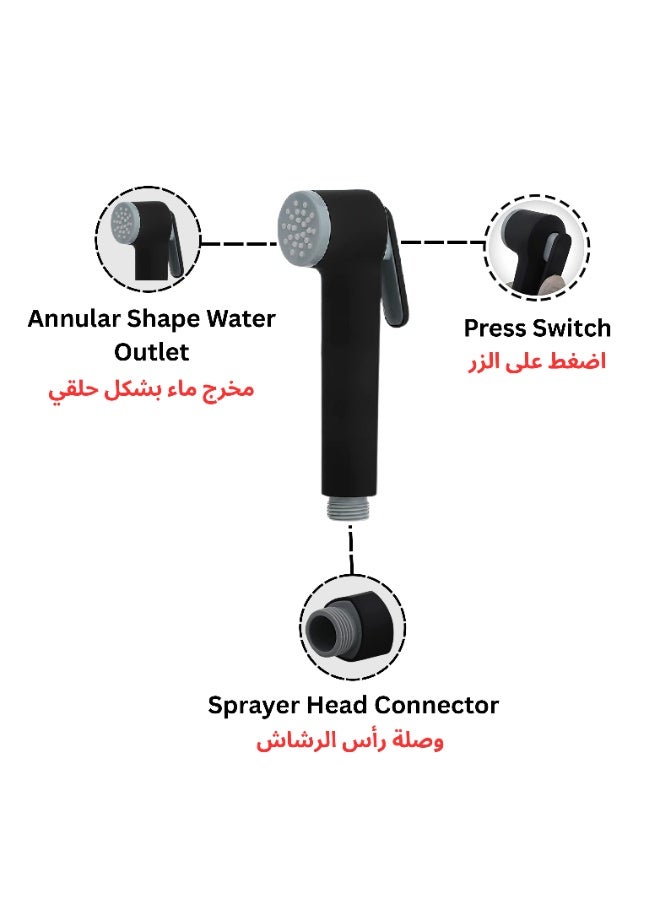 Annular Shape Water Outlet
مخرج ماء بشكل حلقي

Press Switch
اضغط على الزر

Sprayer Head Connector
وصلة رأس الرشاش