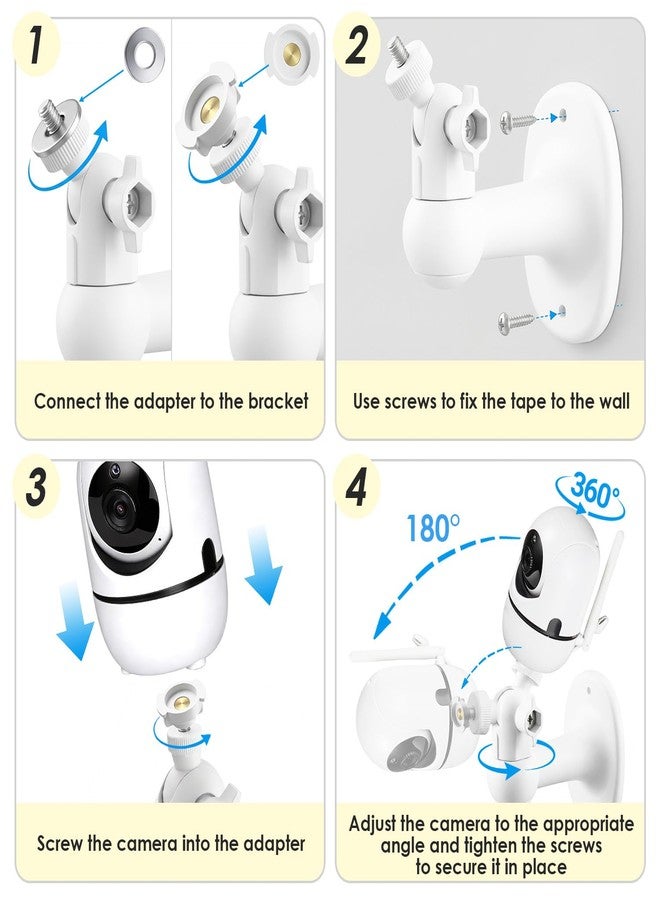 1

Connect the adapter to the bracket

2

Use screws to fix the tape to the wall

3

Screw the camera into the adapter

4

360°

180°

Adjust the camera to the appropriate angle and tighten the screws to secure it in place