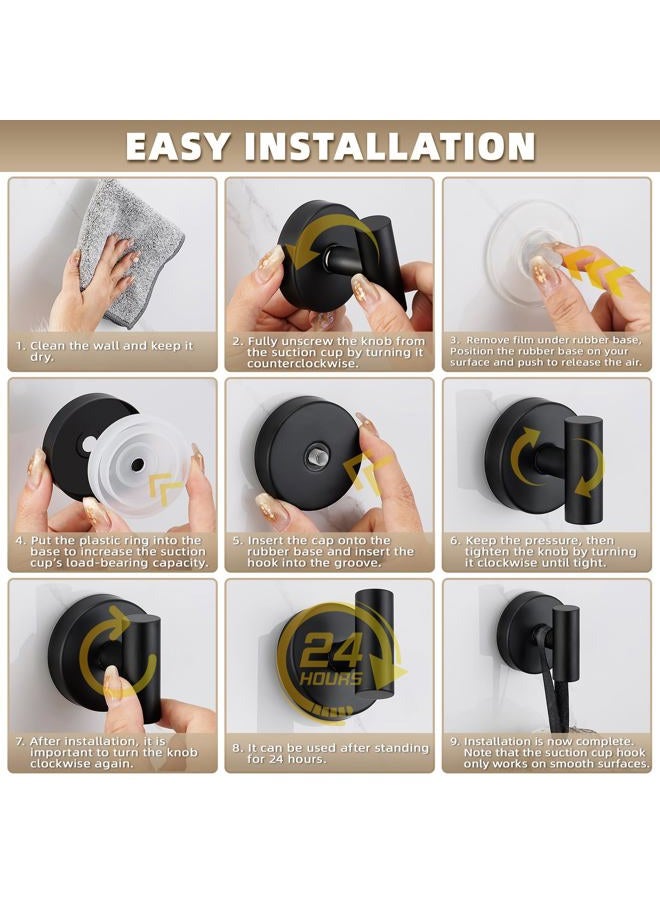 EASY INSTALLATION

1. Clean the wall and keep it dry.

2. Fully unscrew the knob from the suction cup by turning it counterclockwise.

3. Remove film under rubber base, Position the rubber base on your surface and push to release the air.

4. Put the plastic ring into the base to increase the suction cup's load-bearing capacity.

5. Insert the cap onto the rubber base and insert the hook into the groove.

6. Keep the pressure, then tighten the knob by turning it clockwise until tight.

7. After installation, it is important to turn the knob clockwise again.

24 HOURS

8. It can be used after standing for 24 hours.

9. Installation is now complete. Note that the suction cup hook only works on smooth surfaces.