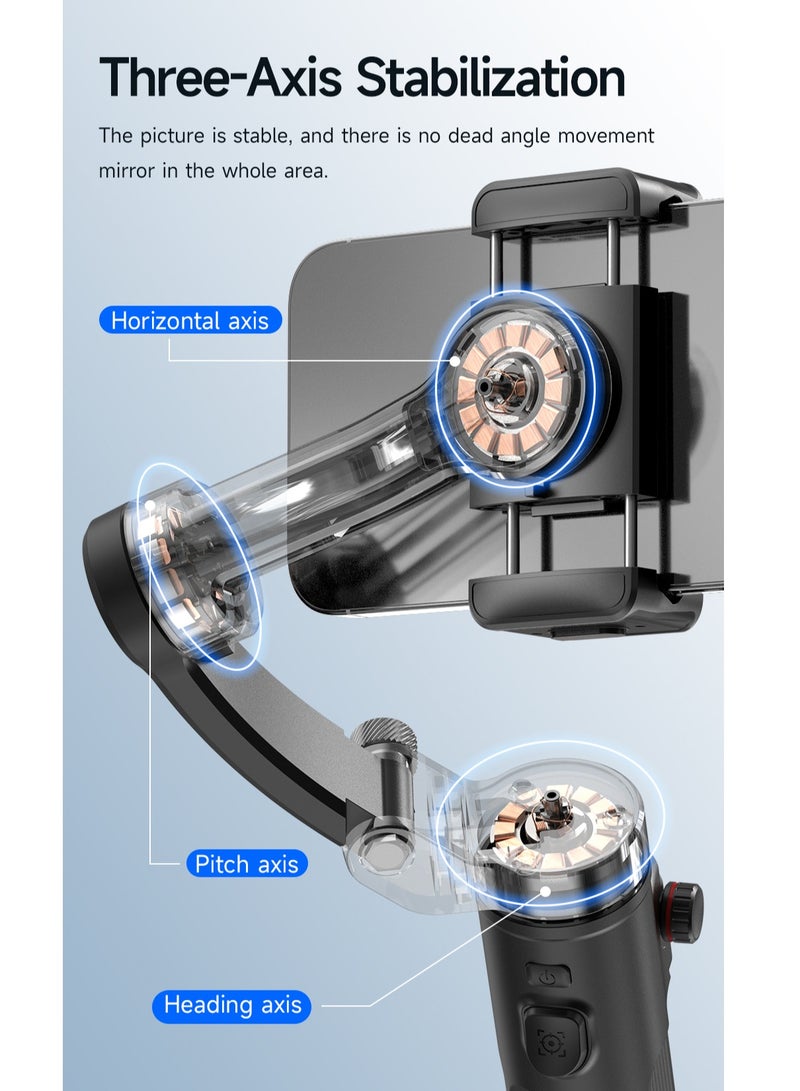 Three-Axis Stabilization

The picture is stable, and there is no dead angle movement mirror in the whole area.

Horizontal axis

Pitch axis

Heading axis