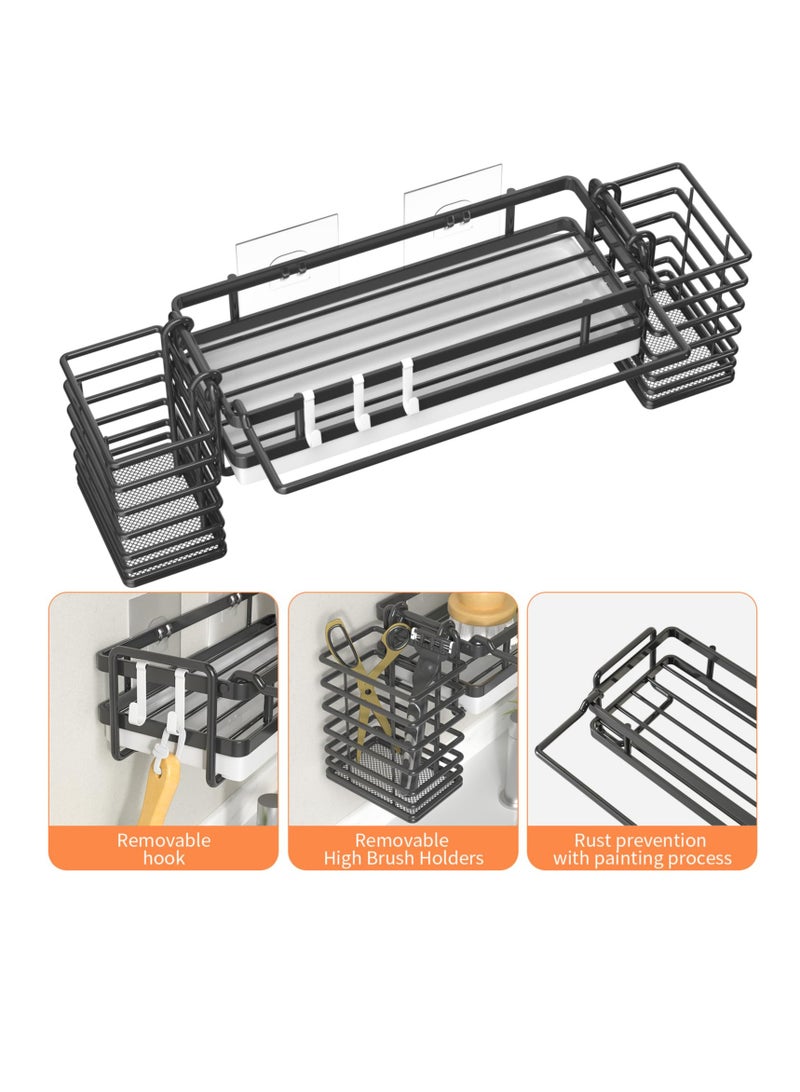 Removable hook

Removable High Brush Holders

Rust prevention with painting process