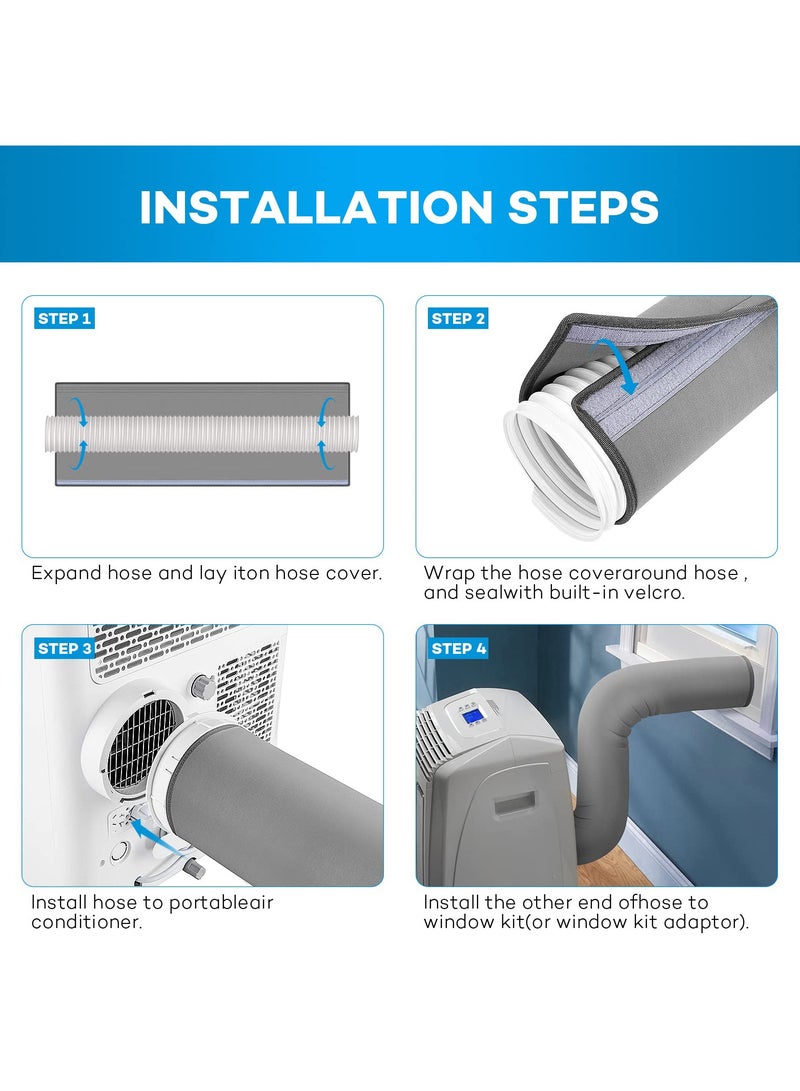 INSTALLATION STEPS

STEP 1

Expand hose and lay iton hose cover.

STEP 2

Wrap the hose coveraround hose , and sealwith built-in velcro.

STEP 3

Install hose to portableair conditioner.

STEP 4

Install the other end ofhose to window kit(or window kit adaptor).