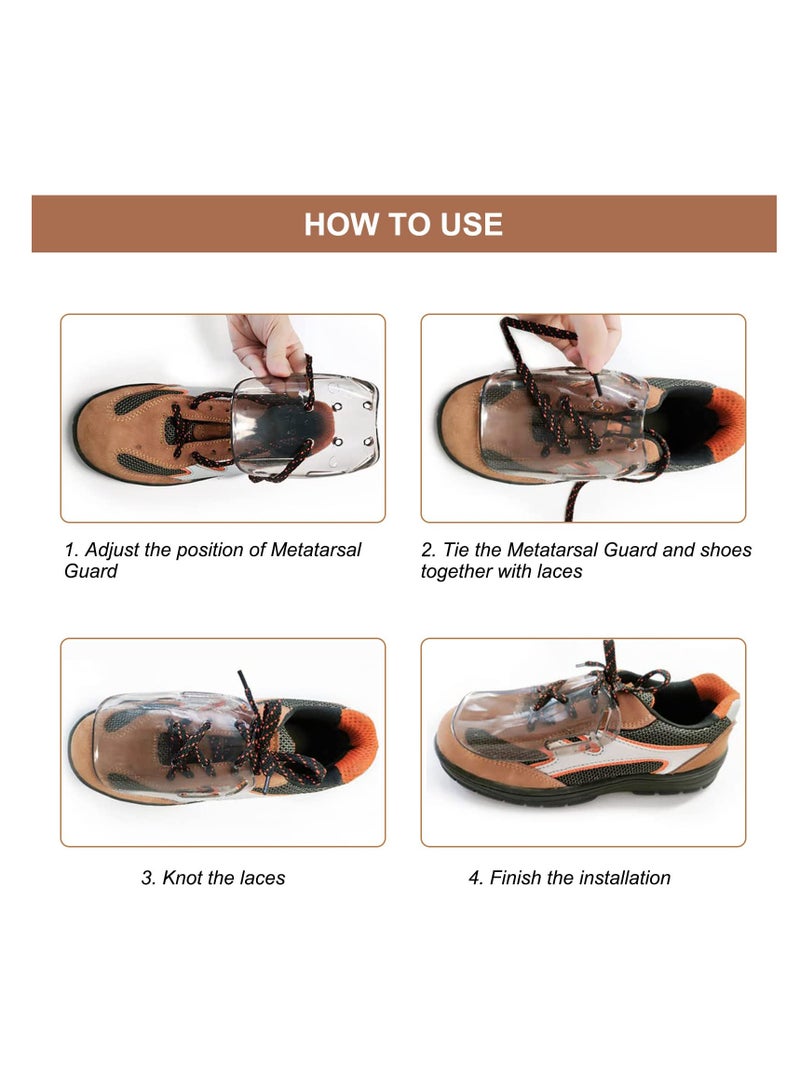 HOW TO USE

1. Adjust the position of Metatarsal Guard

2. Tie the Metatarsal Guard and shoes together with laces

3. Knot the laces

4. Finish the installation