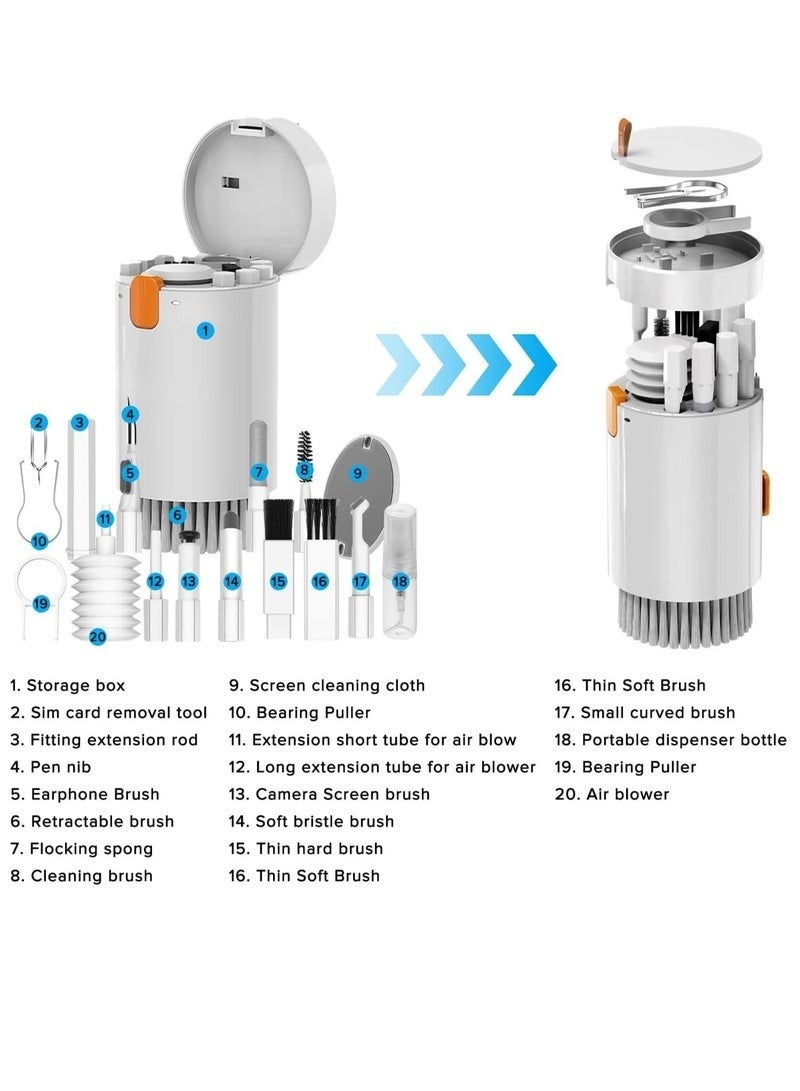 1
2
3
4
5
6
7
8
9
10
11
12
13
14
15
16
17
18
19
20

1. Storage box
2. Sim card removal tool
3. Fitting extension rod
4. Pen nib
5. Earphone Brush
6. Retractable brush
7. Flocking spong
8. Cleaning brush

9. Screen cleaning cloth
10. Bearing Puller
11. Extension short tube for air blow
12. Long extension tube for air blower
13. Camera Screen brush
14. Soft bristle brush
15. Thin hard brush
16. Thin Soft Brush

16. Thin Soft Brush
17. Small curved brush
18. Portable dispenser bottle
19. Bearing Puller
20. Air blower