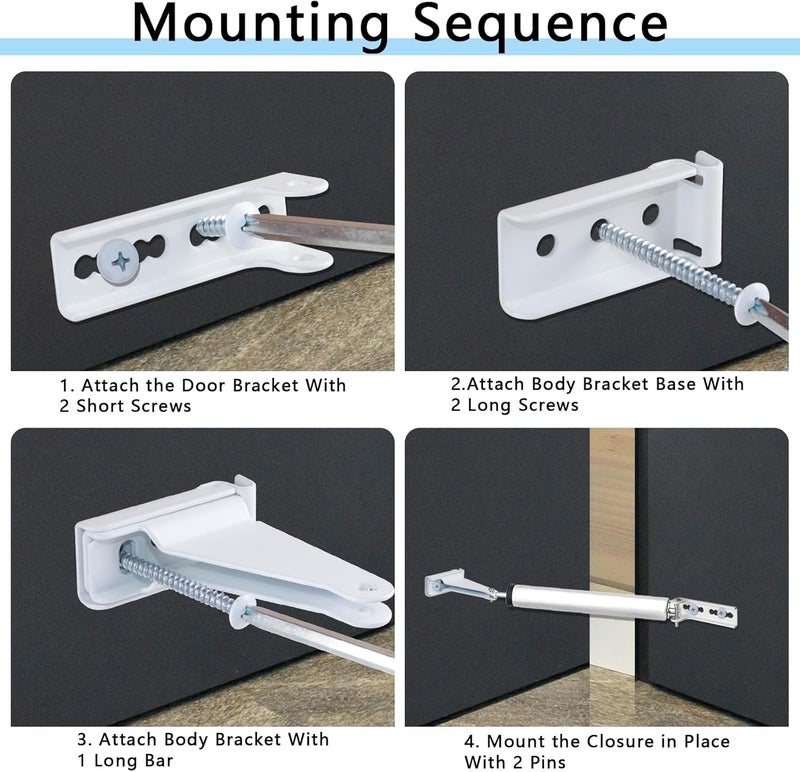 Mounting Sequence

1. Attach the Door Bracket With 2 Short Screws

2.Attach Body Bracket Base With 2 Long Screws

3. Attach Body Bracket With 1 Long Bar

4. Mount the Closure in Place With 2 Pins