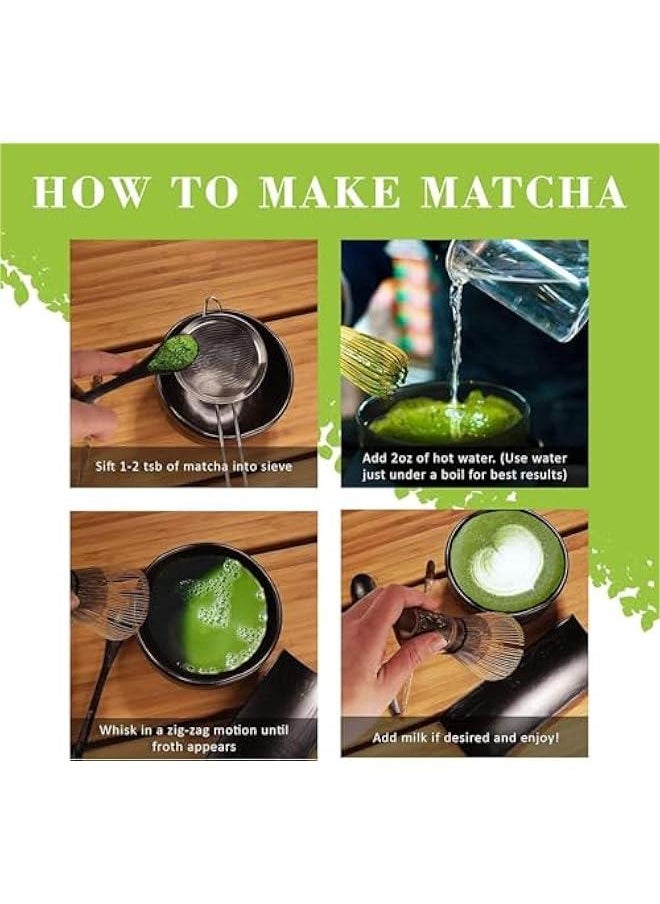 HOW TO MAKE MATCHA

Sift 1-2 tsb of matcha into sieve

Add 2oz of hot water. (Use water just under a boil for best results)

Whisk in a zig-zag motion until froth appears

Add milk if desired and enjoy!