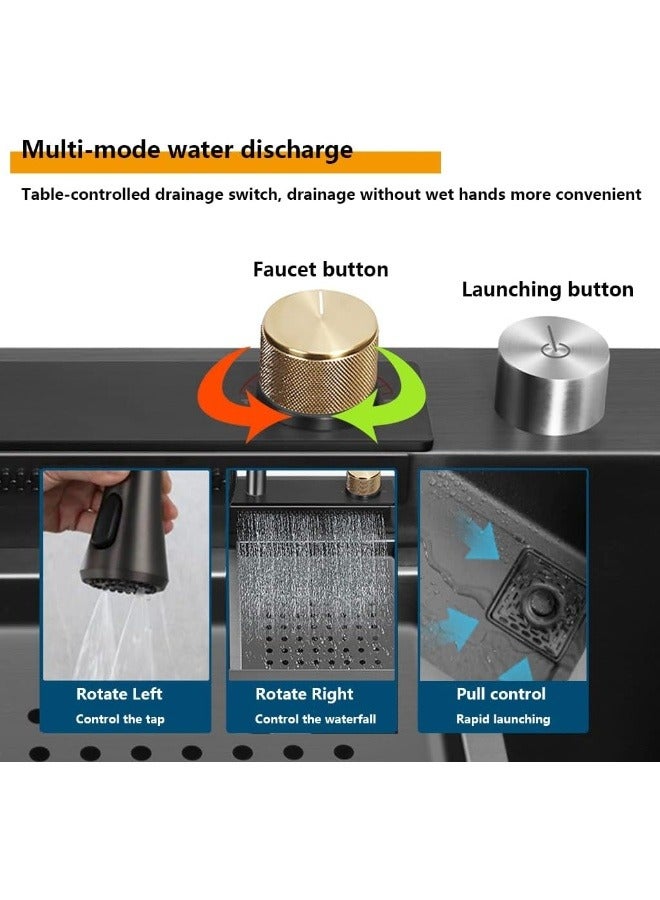 Multi-mode water discharge

Table-controlled drainage switch, drainage without wet hands more convenient

Faucet button

Launching button

Rotate Left
Control the tap

Rotate Right
Control the waterfall

Pull control
Rapid launching