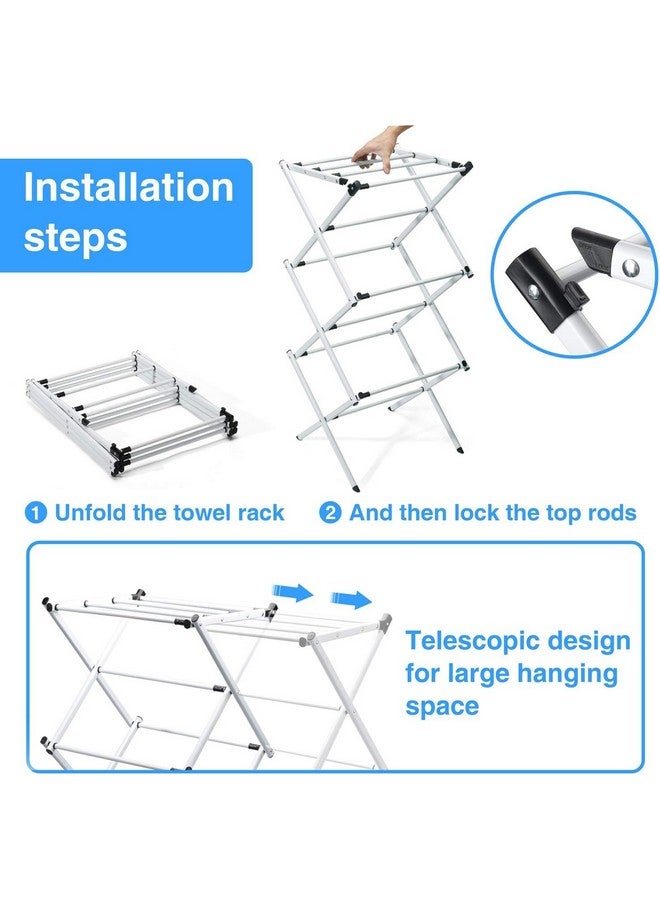 Installation steps

1 Unfold the towel rack

2 And then lock the top rods

Telescopic design for large hanging space