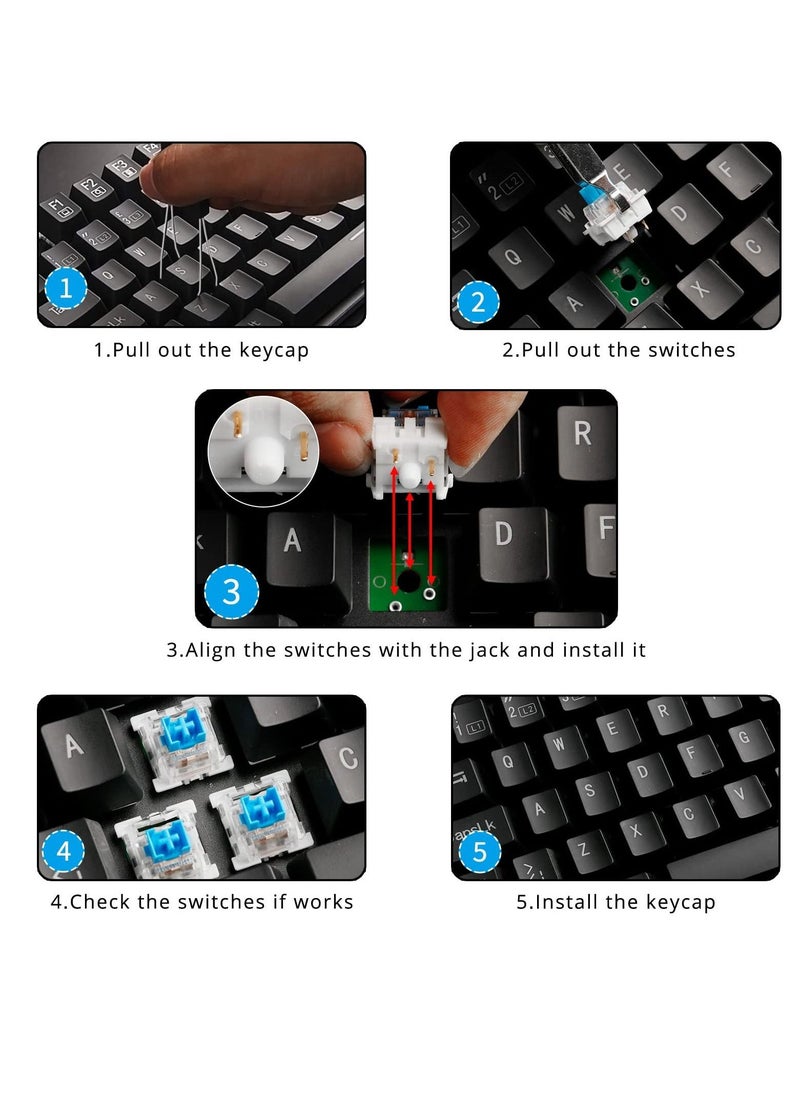 1

1.Pull out the keycap

2

2.Pull out the switches

3

3.Align the switches with the jack and install it

4

4.Check the switches if works

5

5.Install the keycap