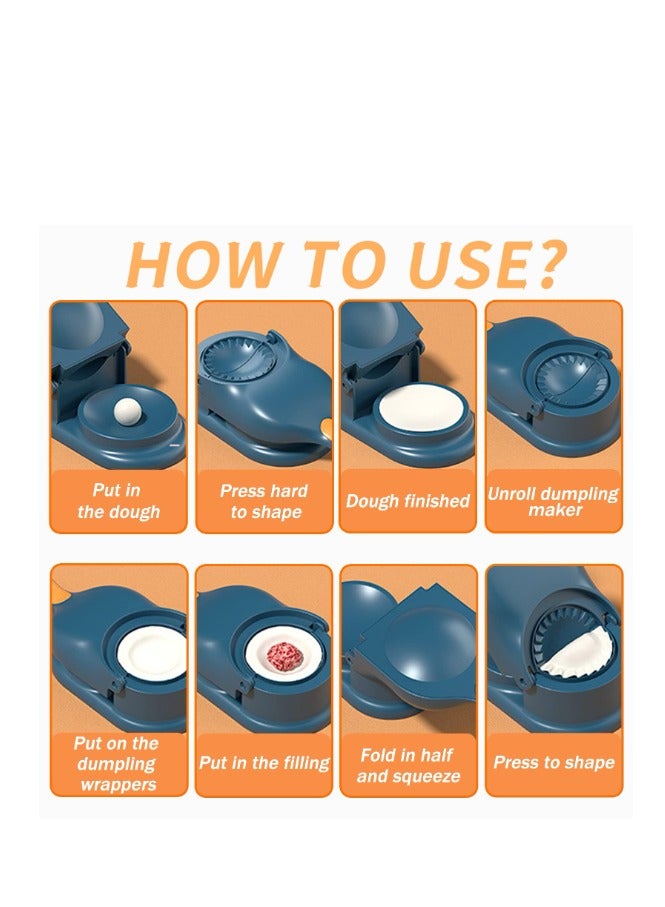 HOW TO USE?

Put in the dough

Press hard to shape

Dough finished

Unroll dumpling maker

Put on the dumpling wrappers

Put in the filling

Fold in half and squeeze

Press to shape