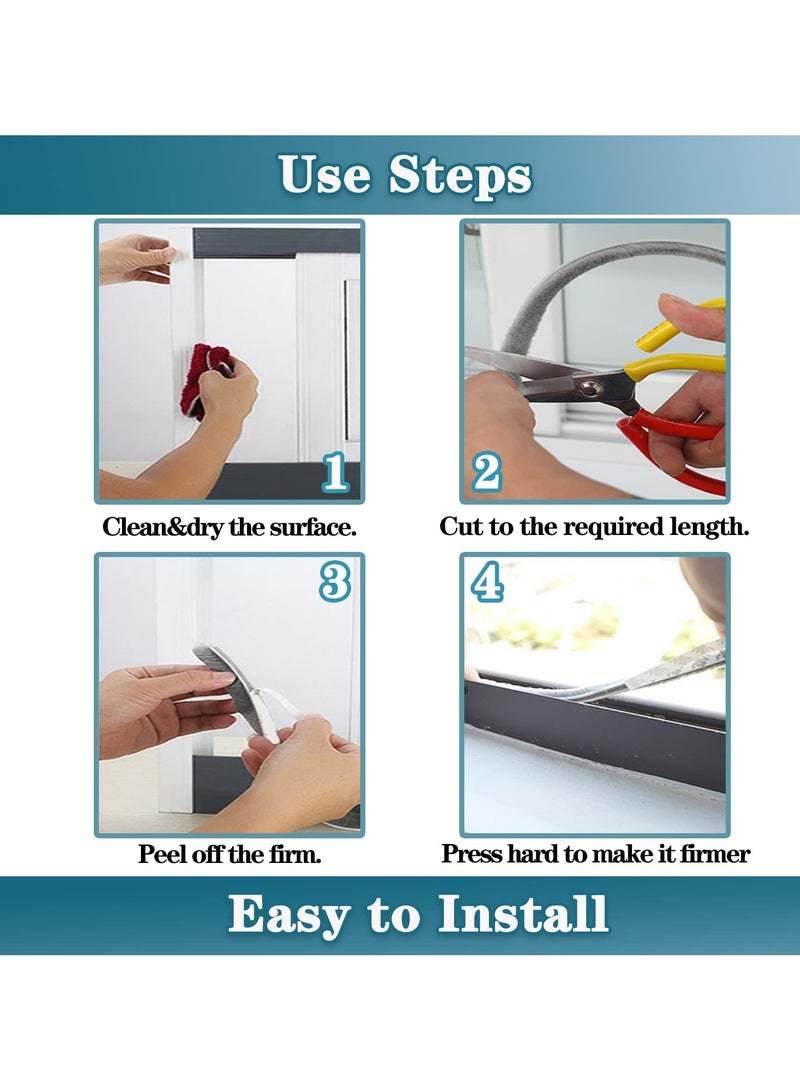 Use Steps

1

Clean&dry the surface.

2

Cut to the required length.

3

Peel off the firm.

4

Press hard to make it firmer

Easy to Install