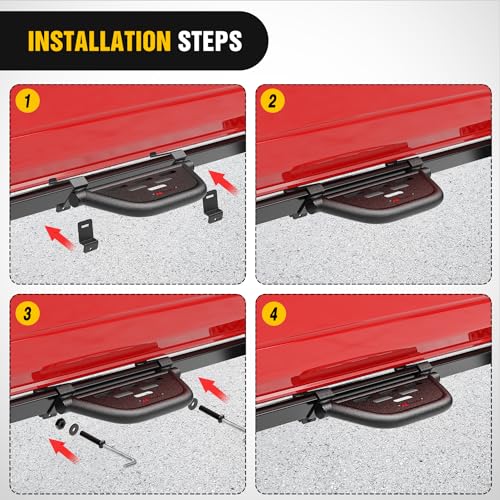 INSTALLATION STEPS

1

2

3

4