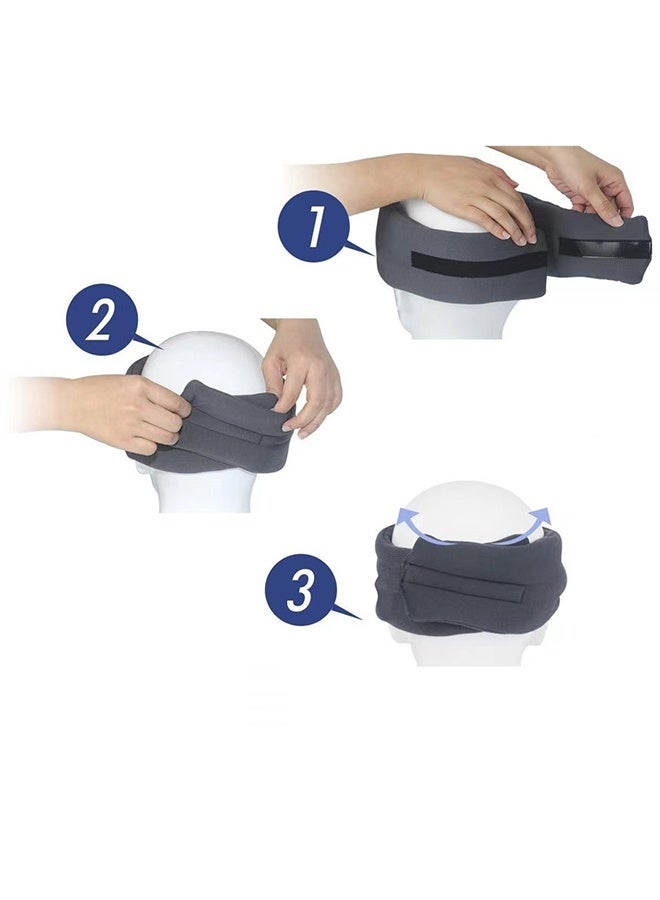 1

2

3