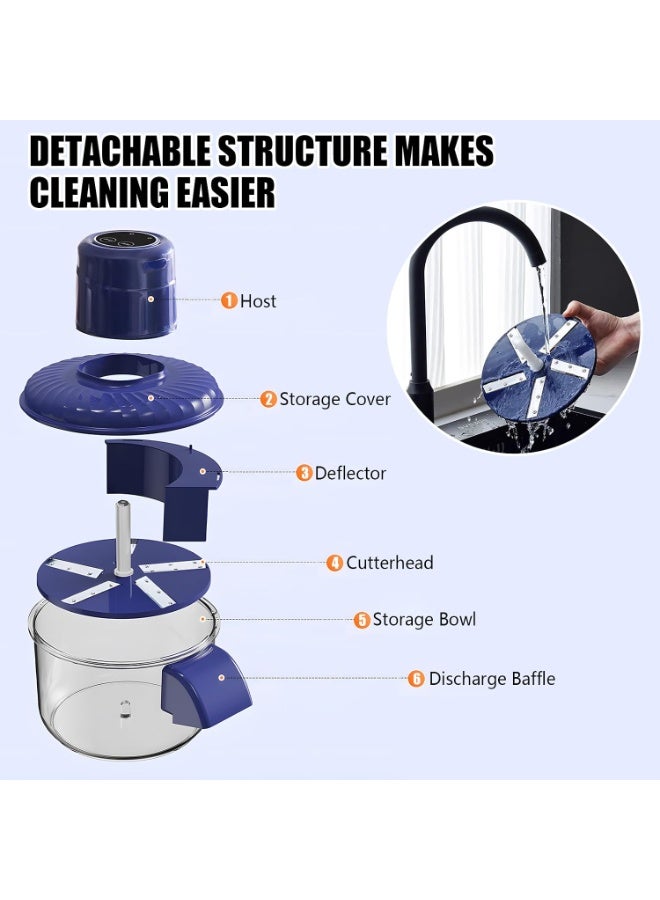 DETACHABLE STRUCTURE MAKES CLEANING EASIER

1 Host

2 Storage Cover

3 Deflector

4 Cutterhead

5 Storage Bowl

6 Discharge Baffle